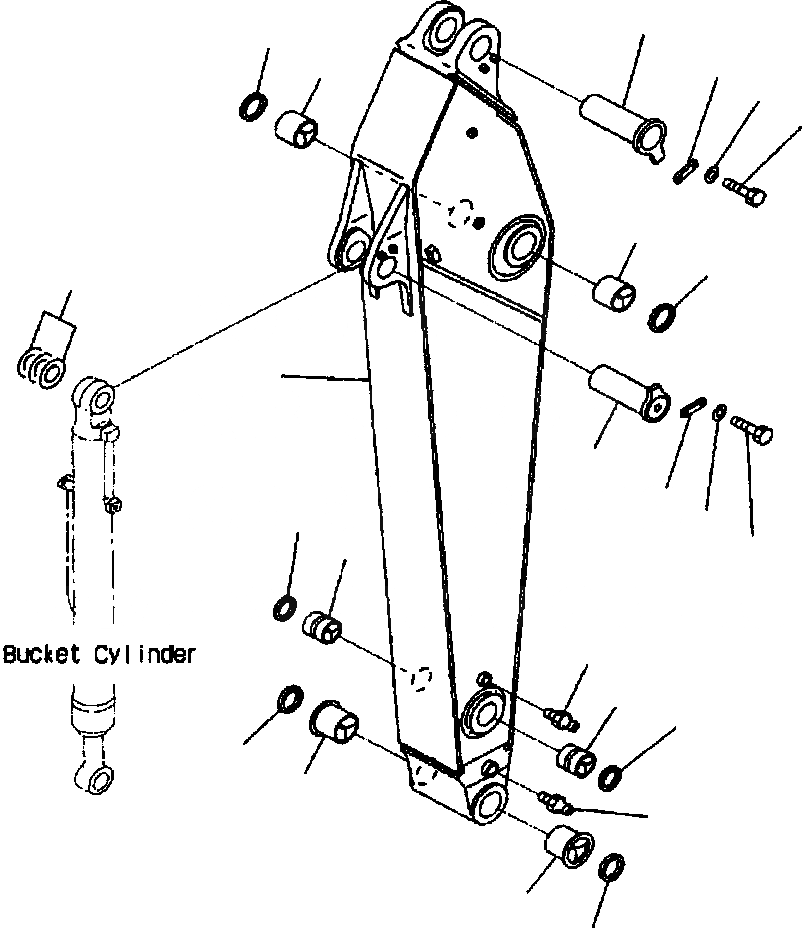 Bucket Cylinder