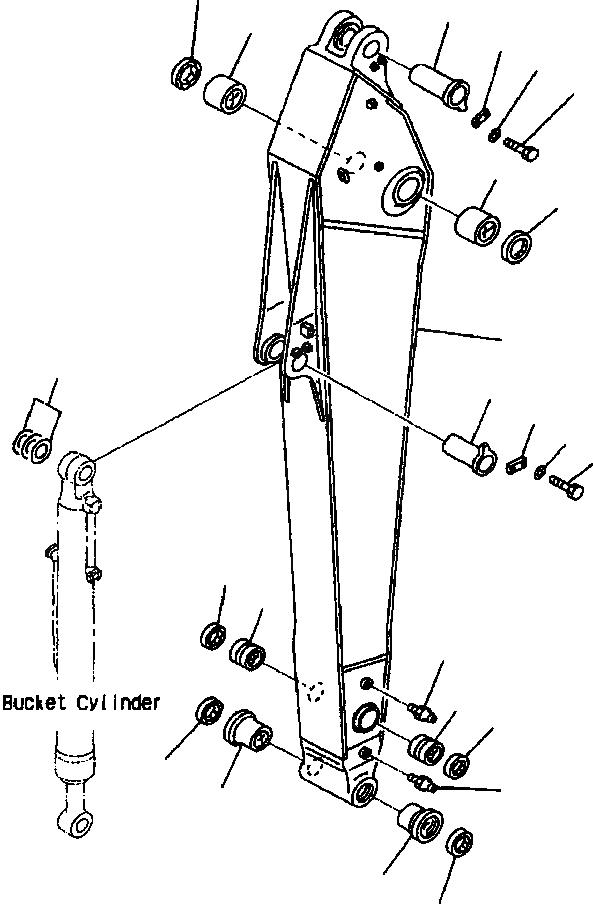 Bucket Cylinder