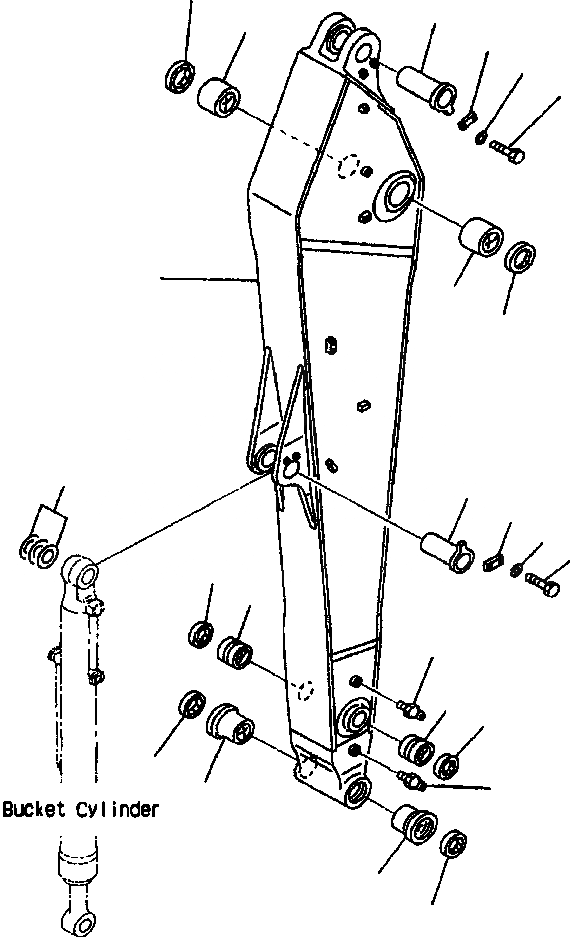 Bucket Cylinder