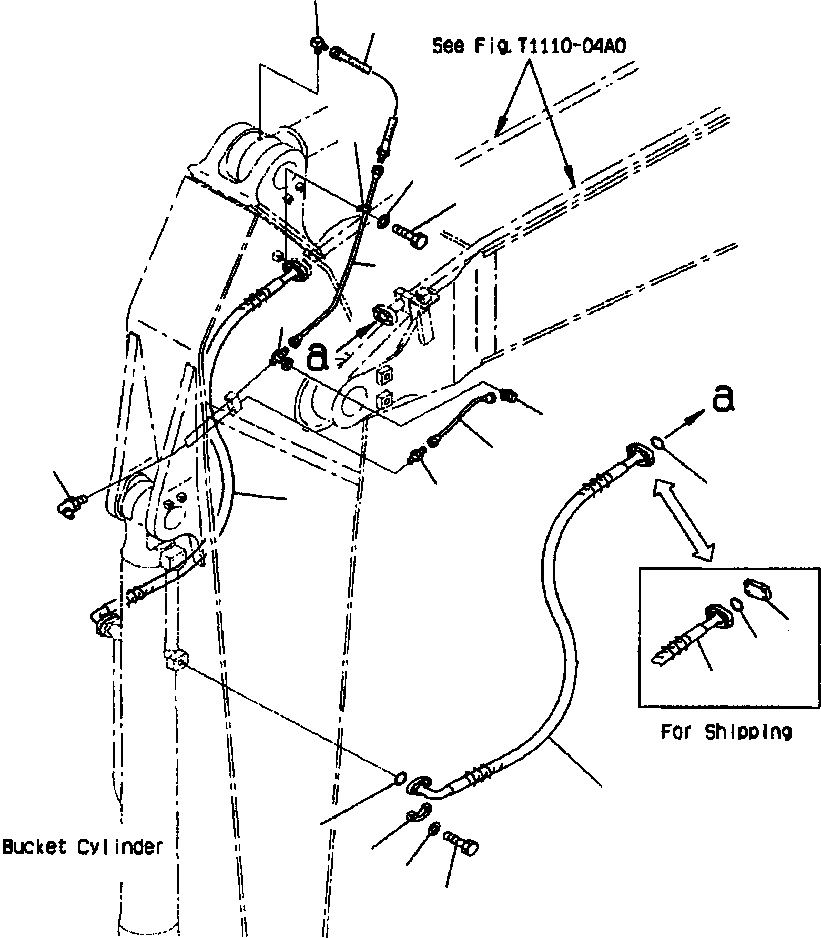 See Fig. T1110-04A0

a

a

For Shipping

Bucket Cylinder