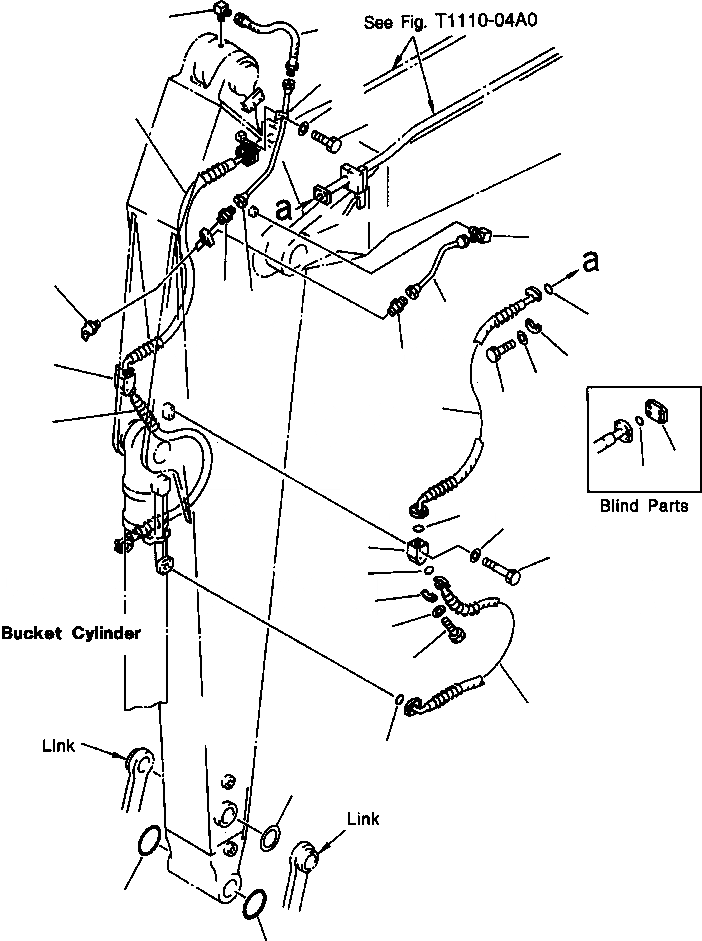 See Fig. T1110-04A0

a

a

Blind Parts

Bucket Cylinder

Link

Link