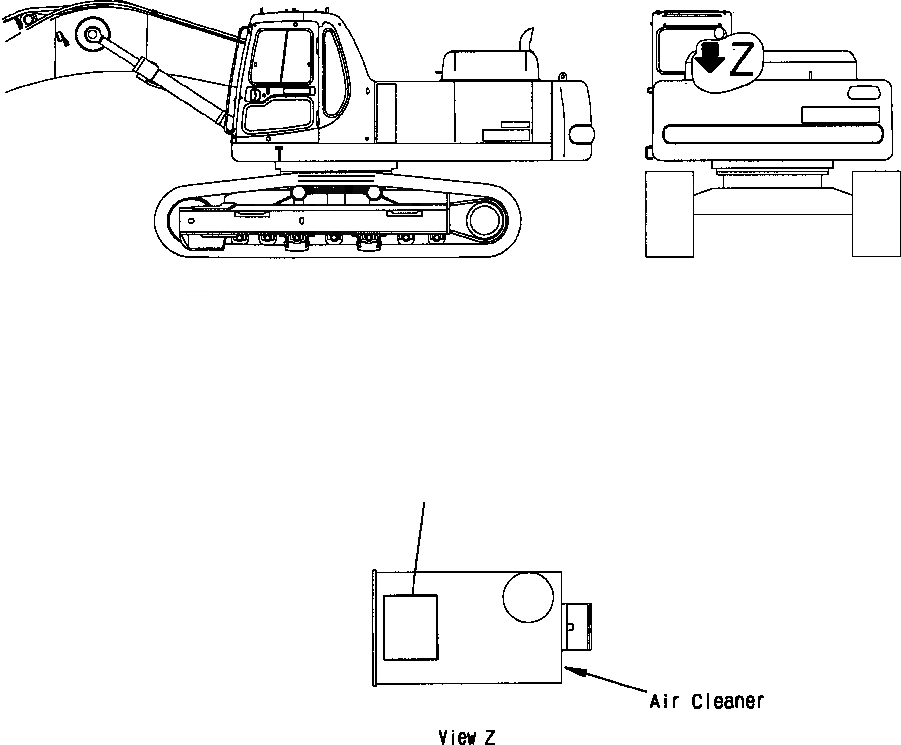 Z

Air Cleaner

View Z