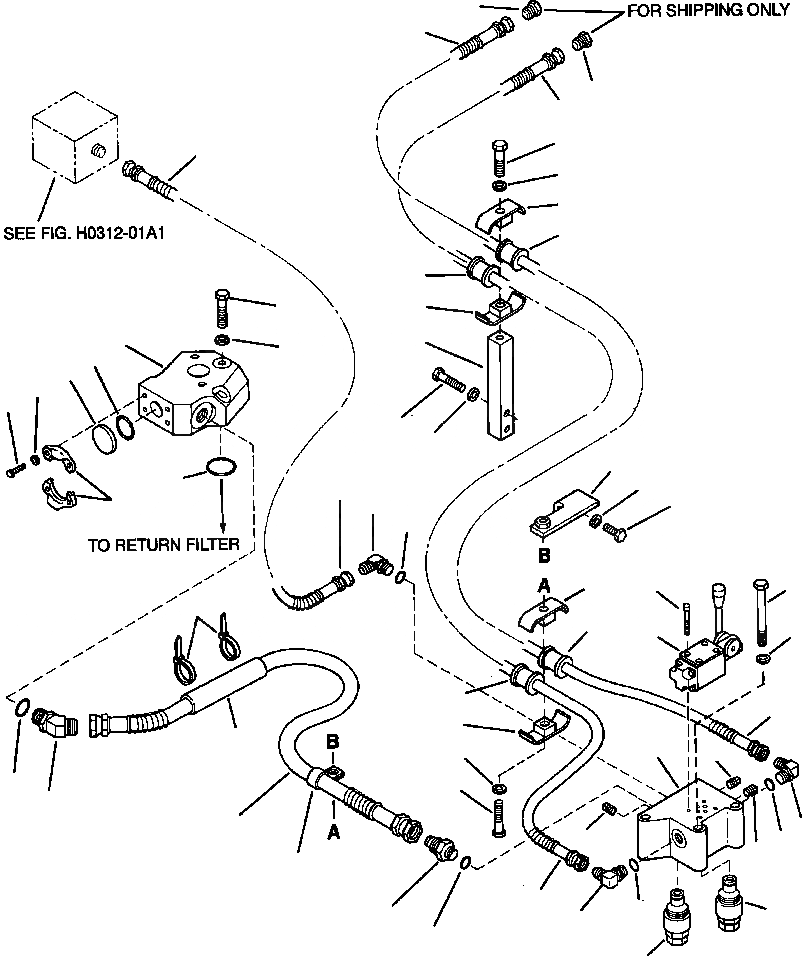 FOR SHIPPING ONLY

SEE FIG. H0312-01A1

TO RETURN FILTER

B

A

B

A