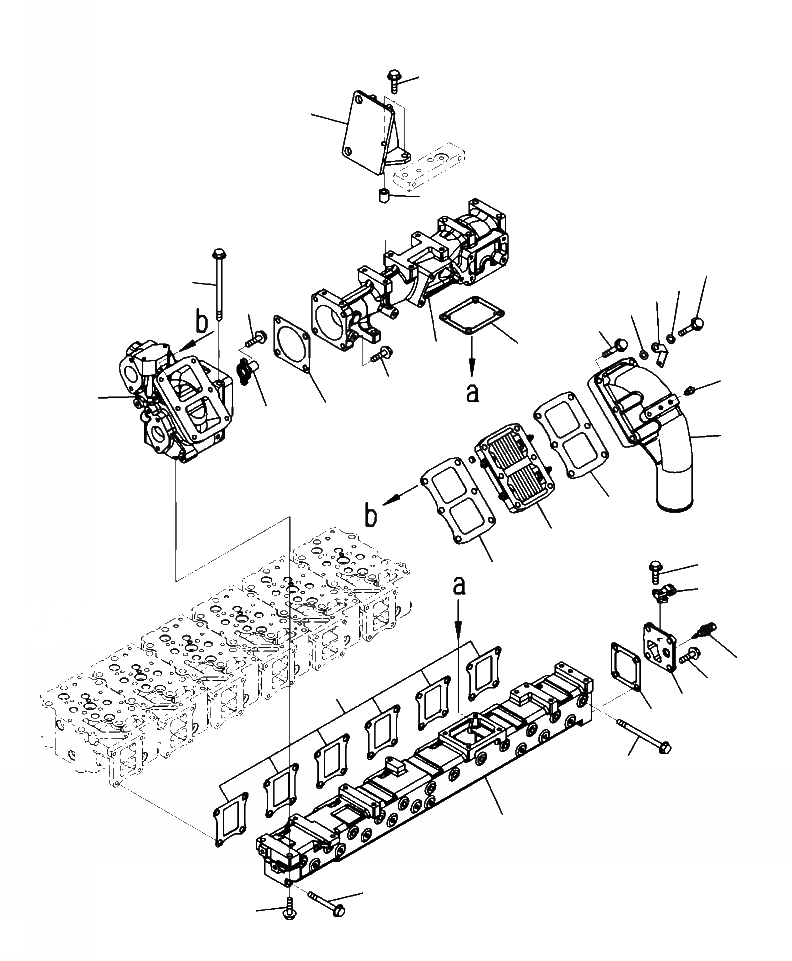 b
a
b
a