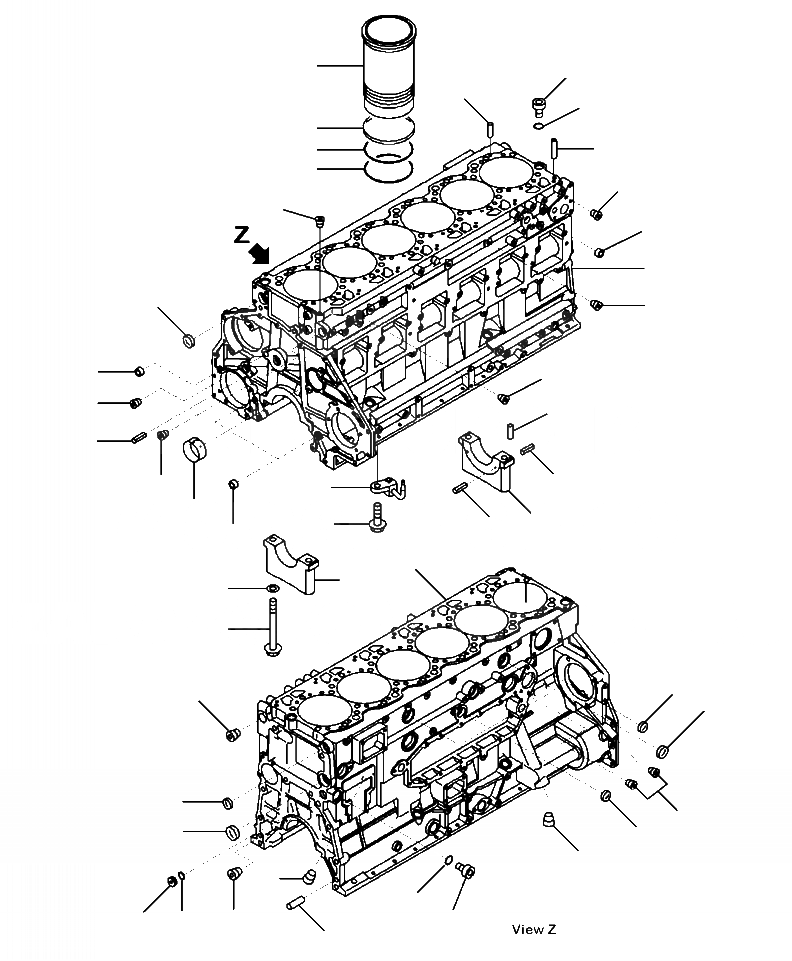 Z

View Z