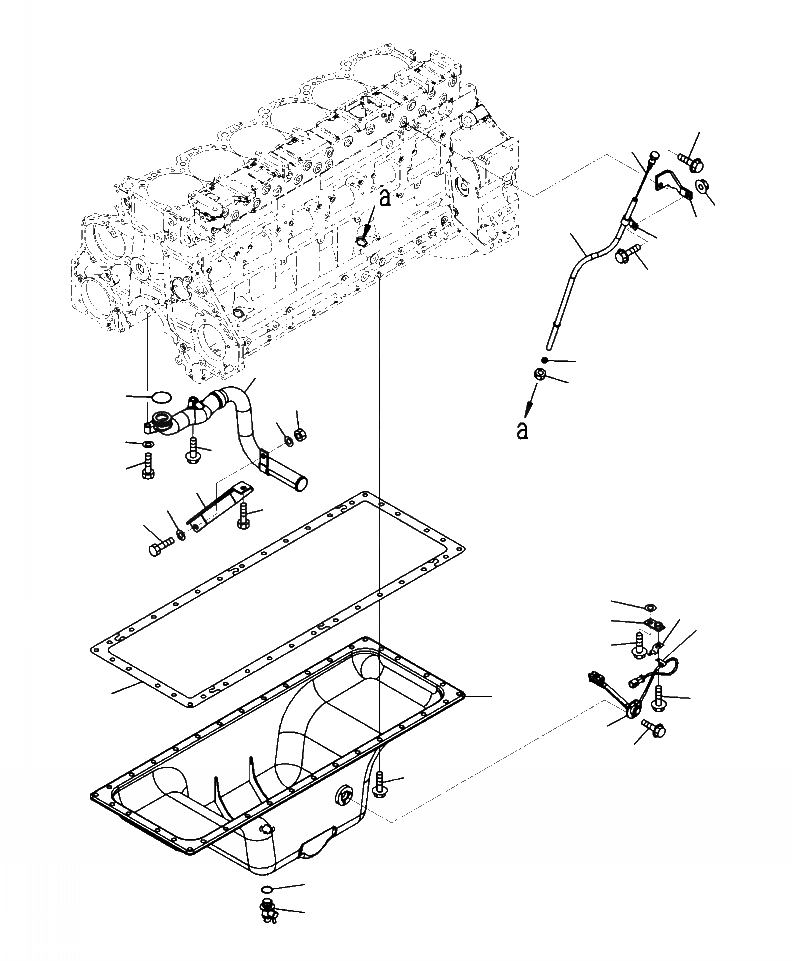 a

a