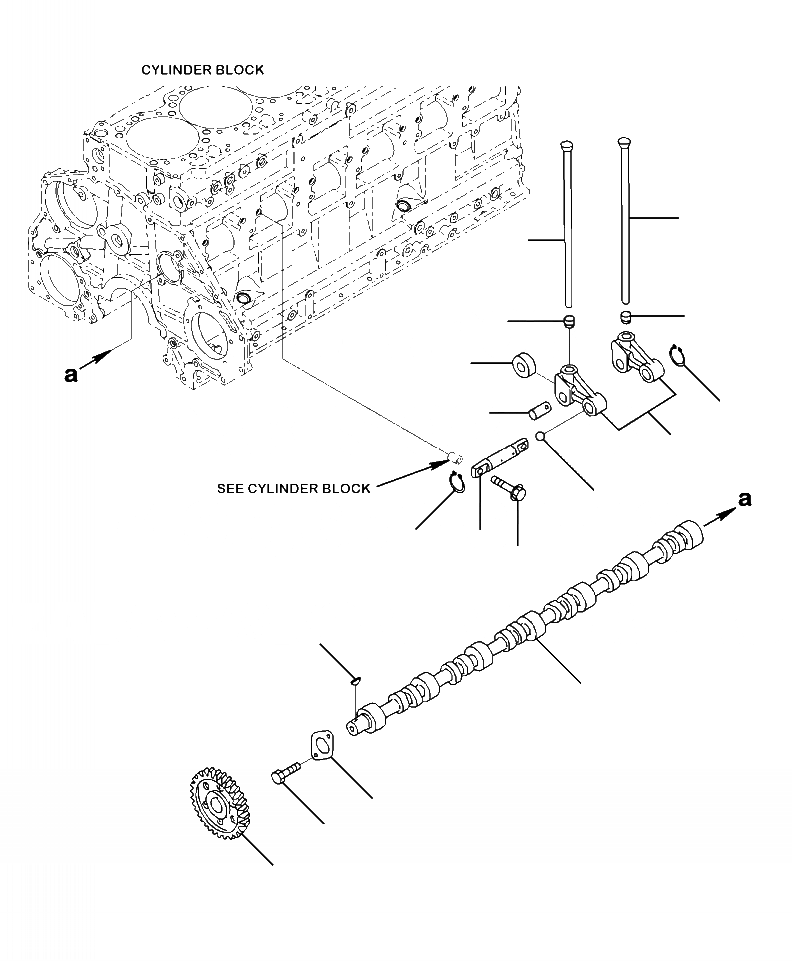 CYLINDER BLOCK

a

SEE CYLINDER BLOCK

a