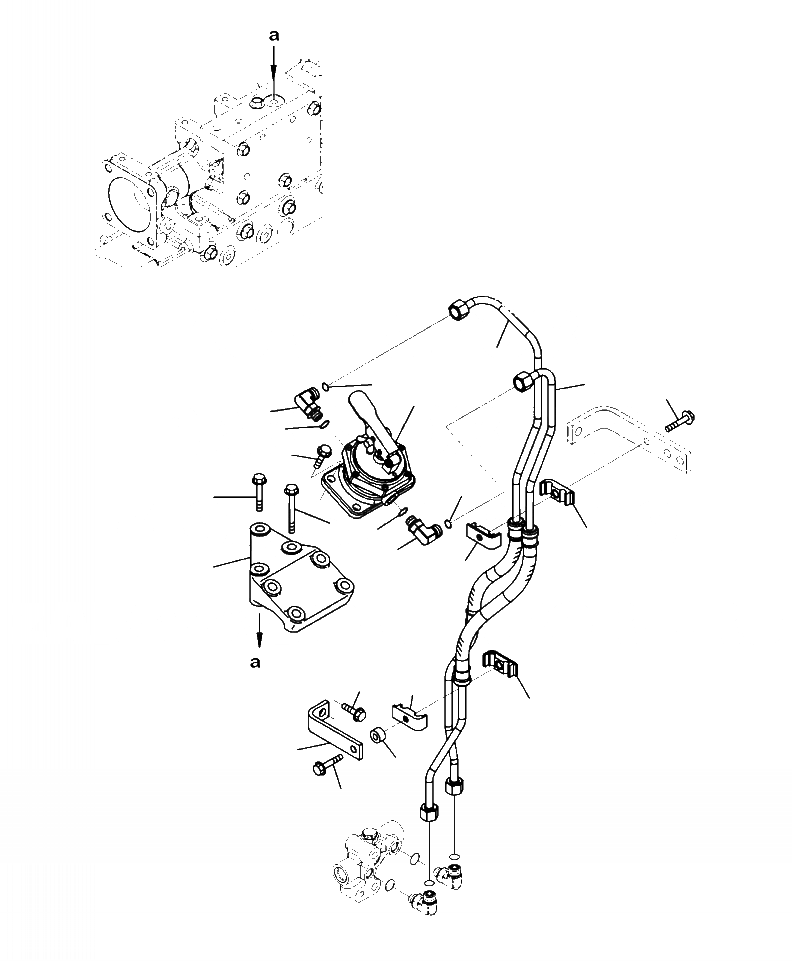 a

a