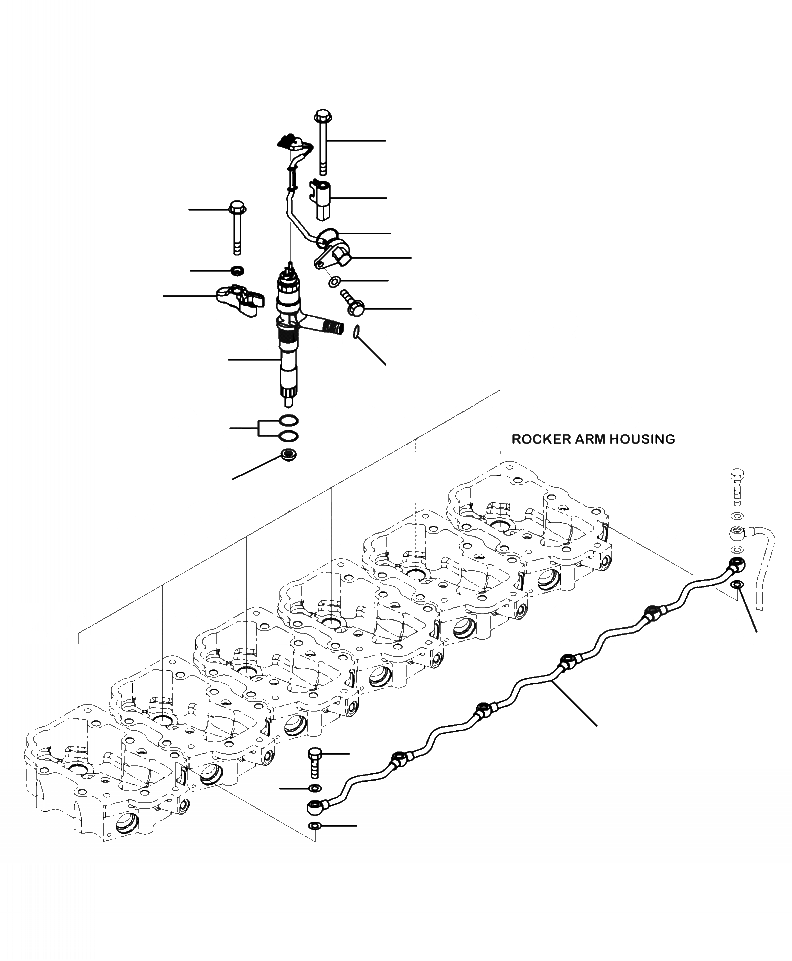 ROCKER ARM HOUSING