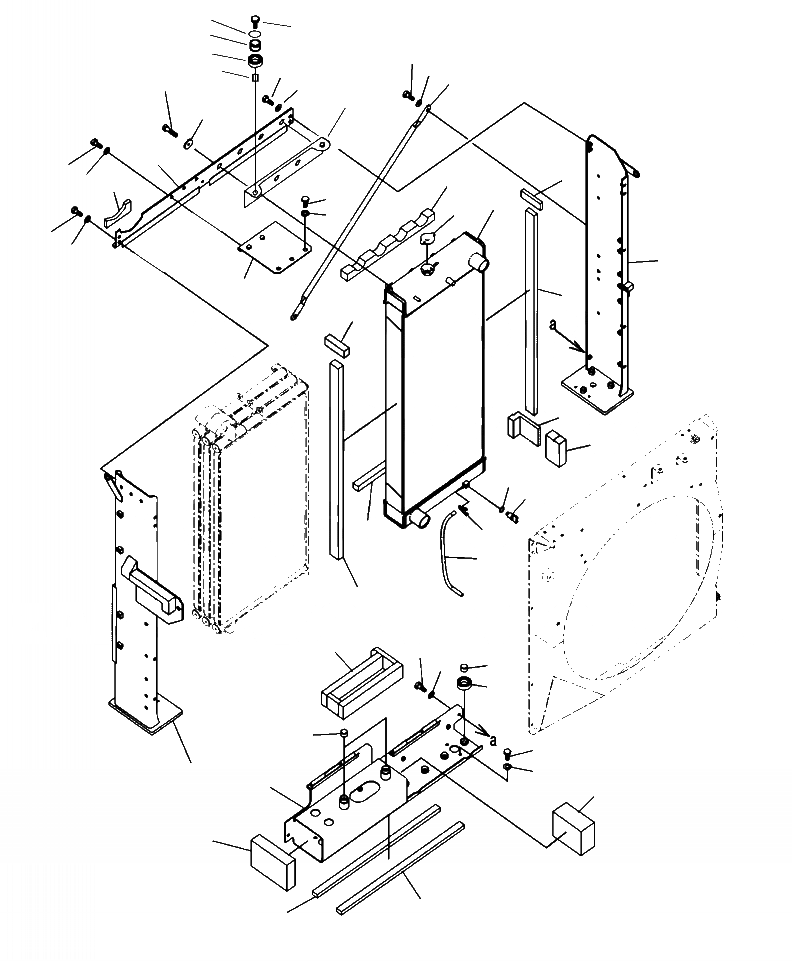 a
a