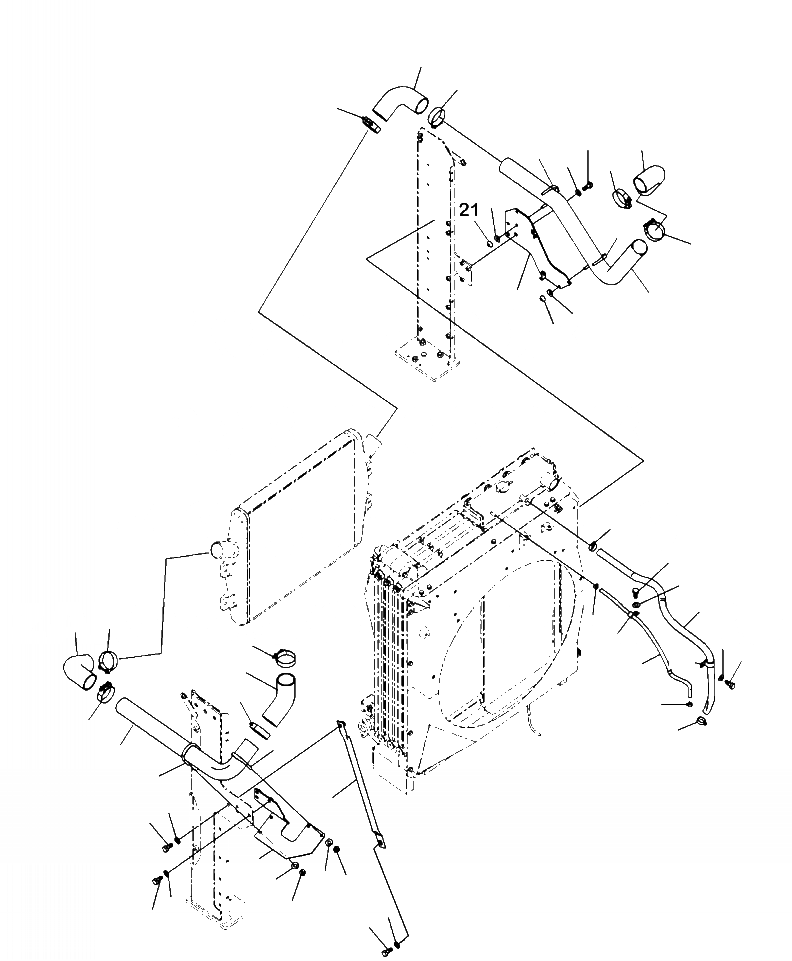 21