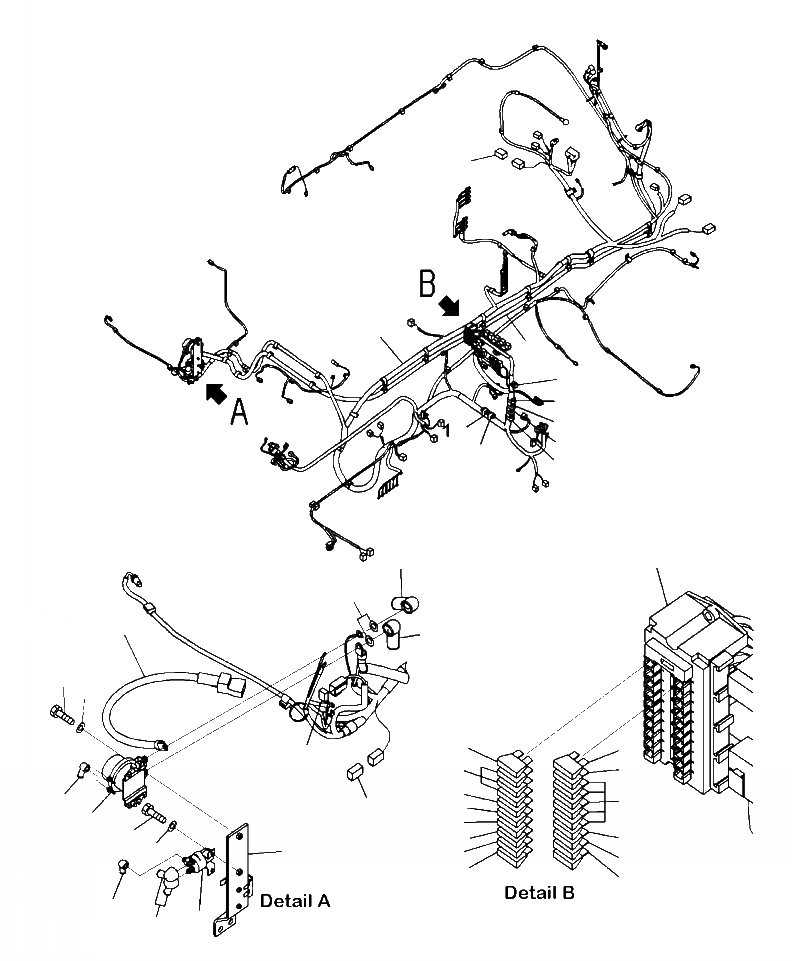 B

A

1

Detail A

Detail B