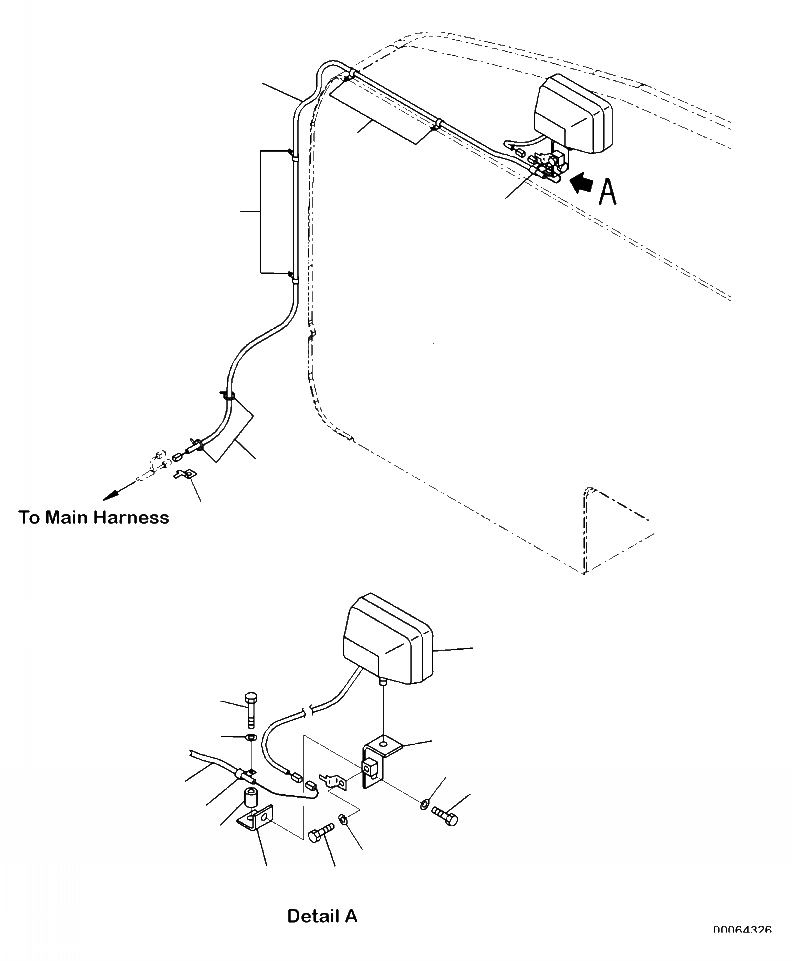 A

To Main Harness

Detail A

00064326