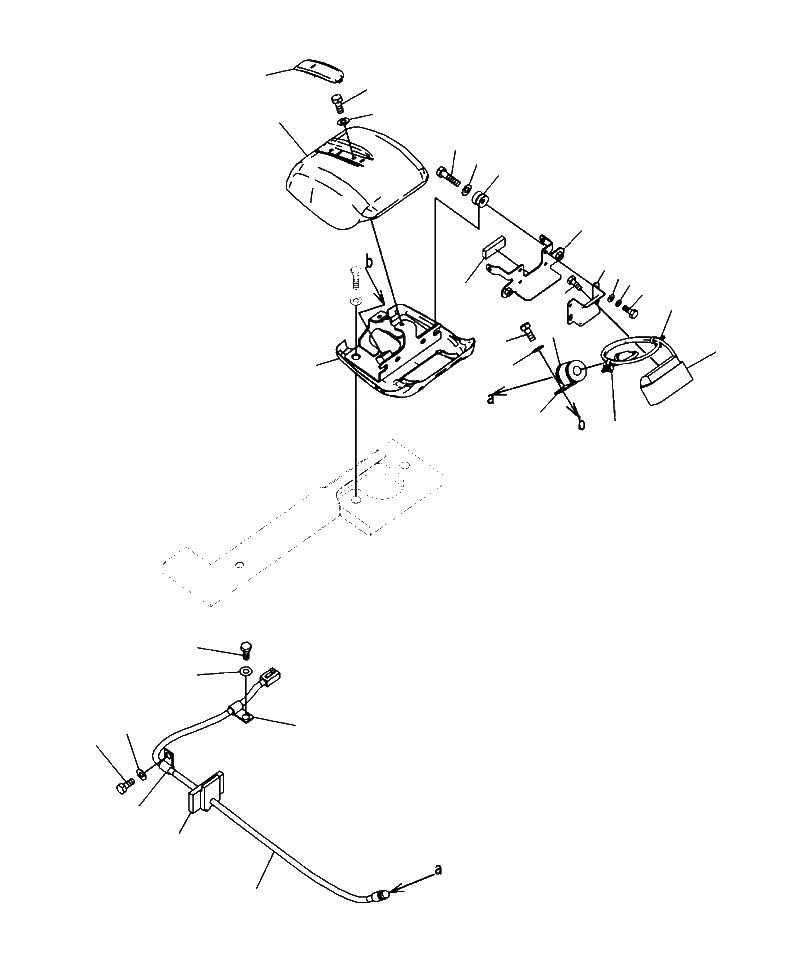 b
a
b
a