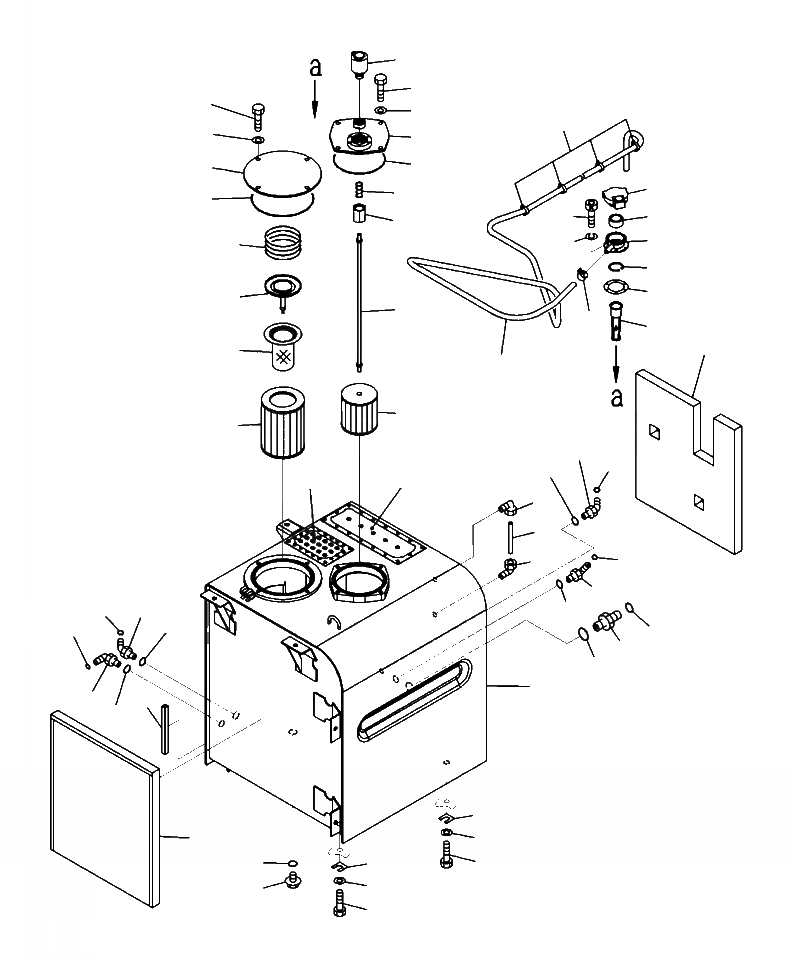 a

a