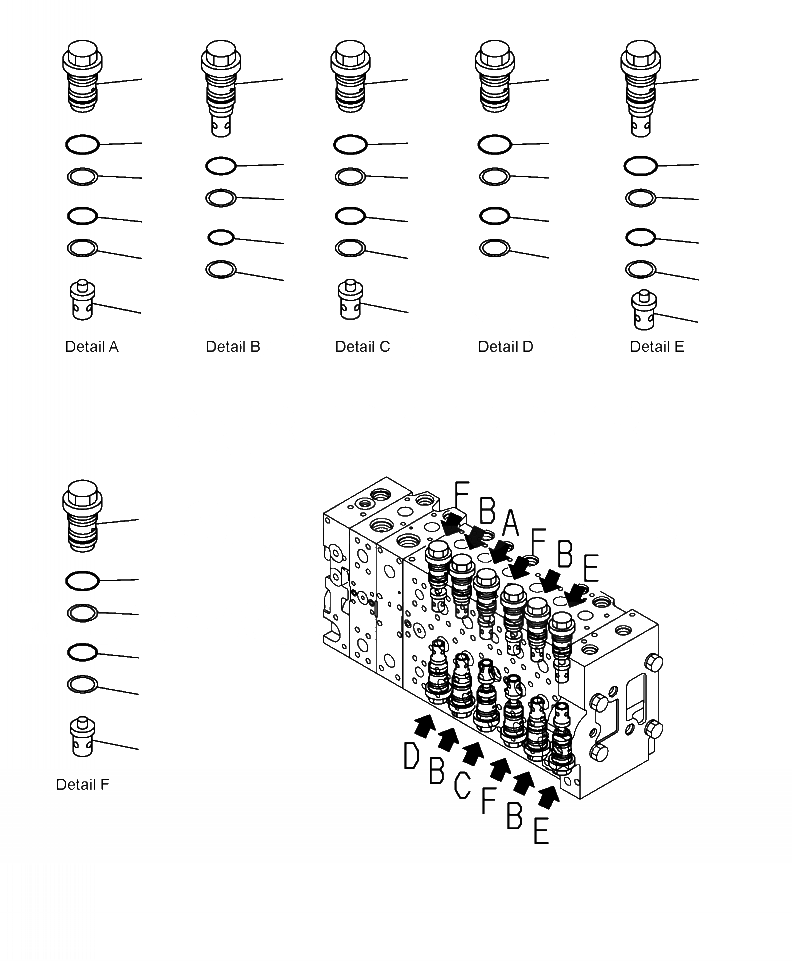 Detail A
Detail B
Detail C
Detail D
Detail E

Detail F

F B A F B E

D B C F B E