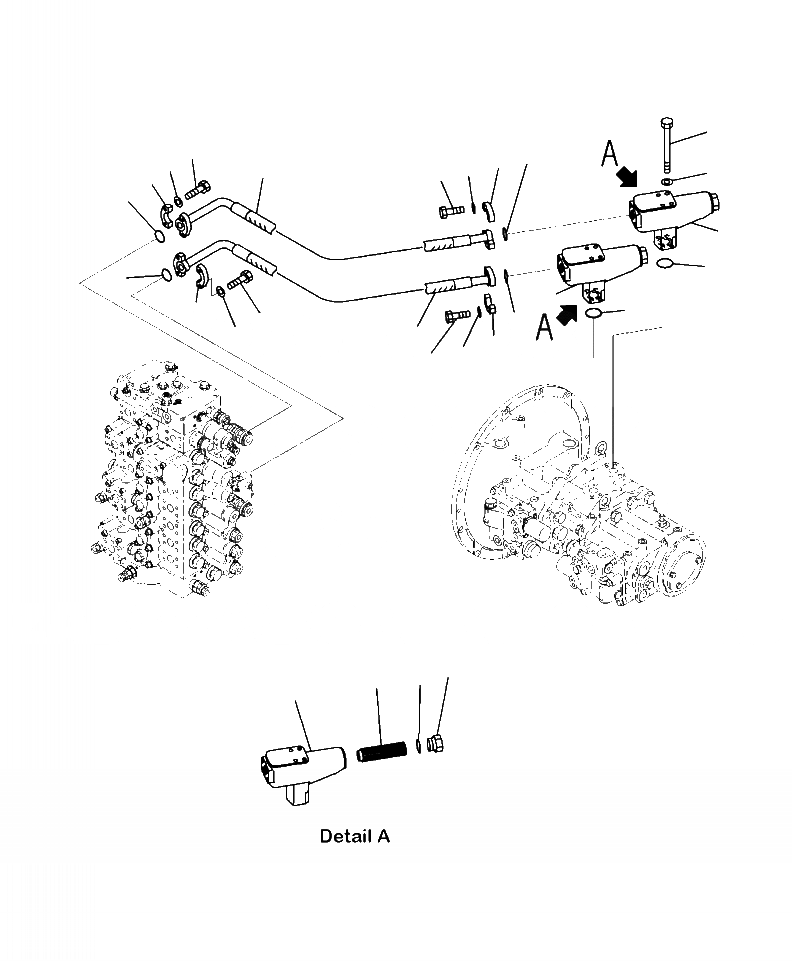 A

A

Detail A