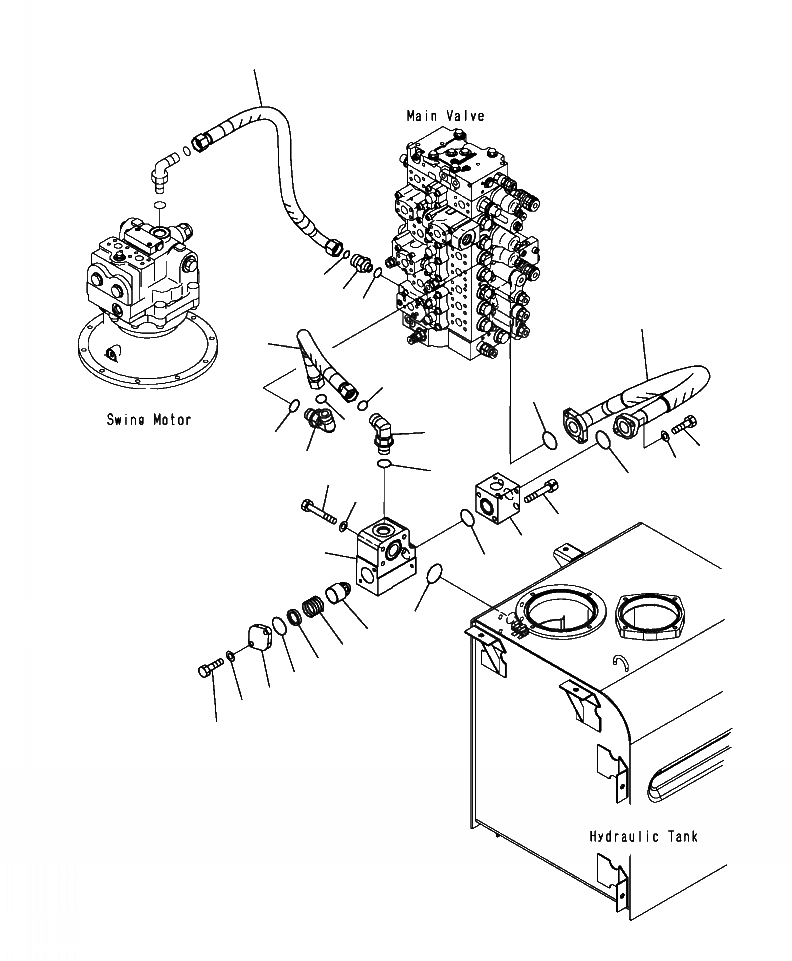 Main Valve

Swing Motor

Hydraulic Tank