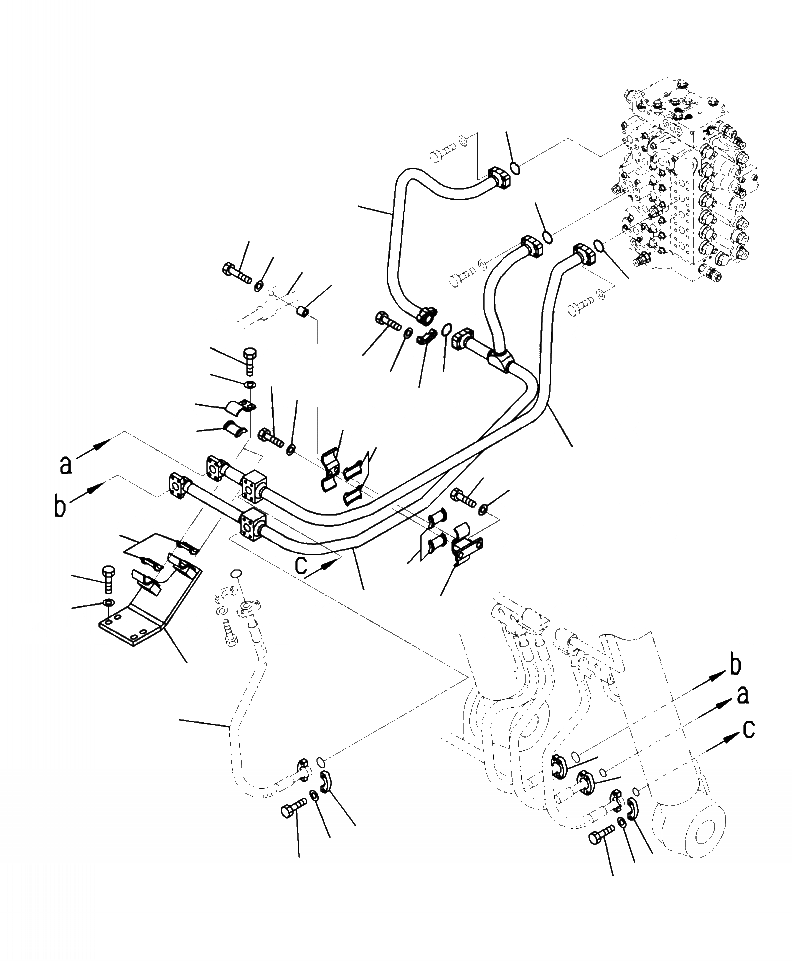 a
b
c
b
a
c