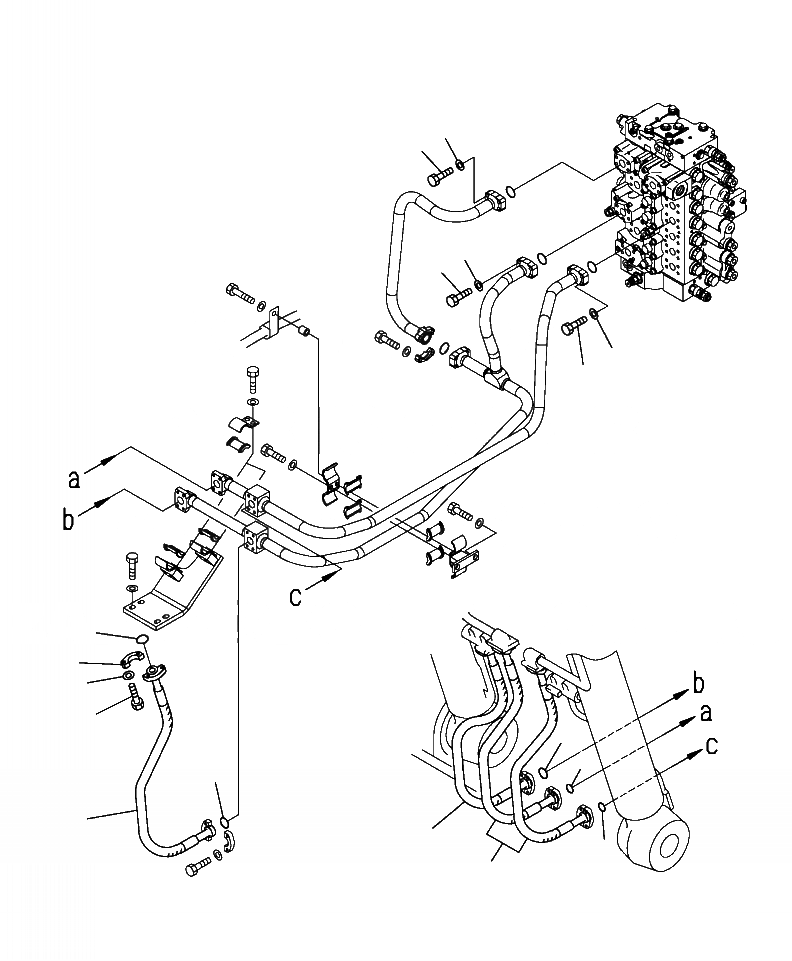 a
b
c
b
a
c