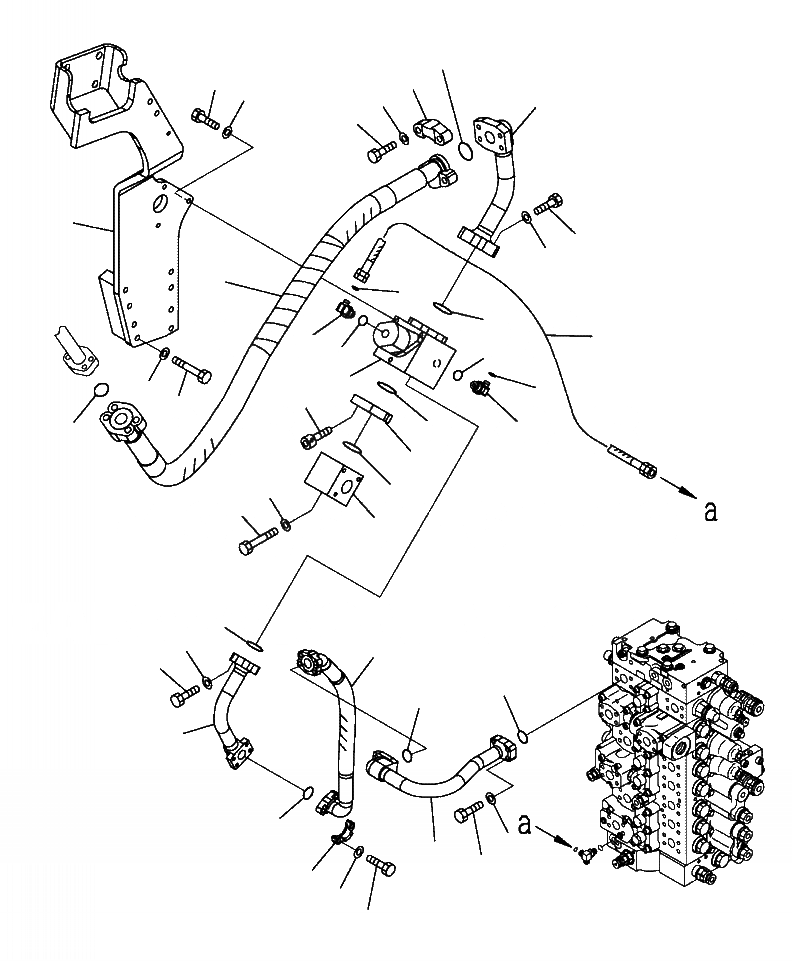 a

a