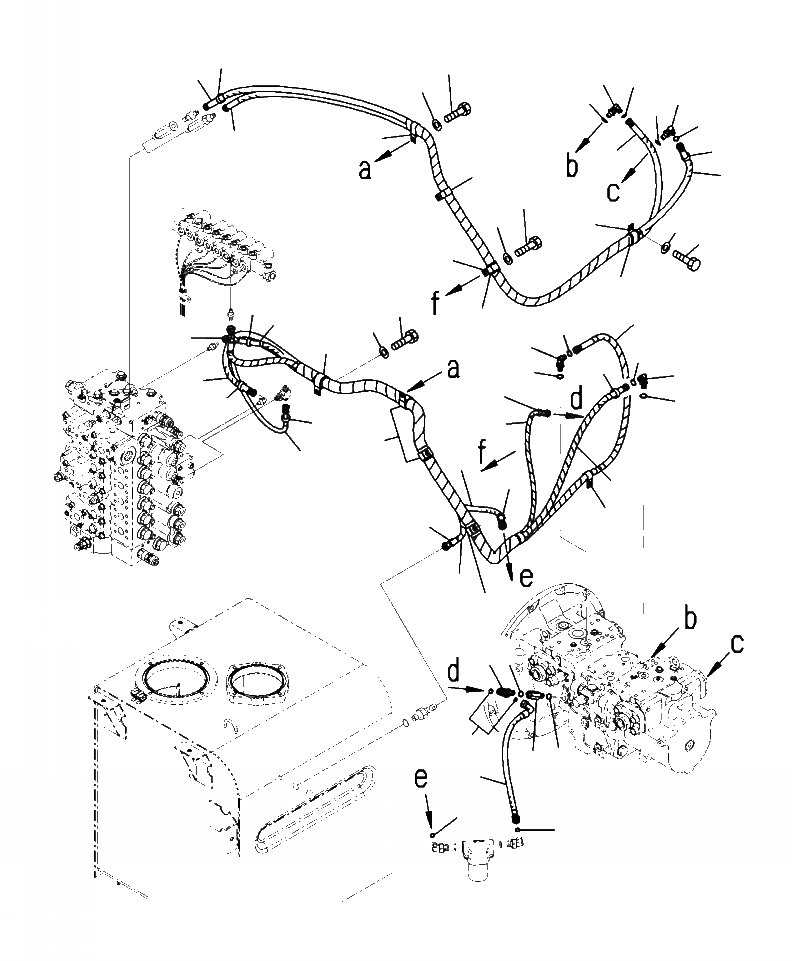 a
b
c
f
a
d
f
e
b
c
d
e