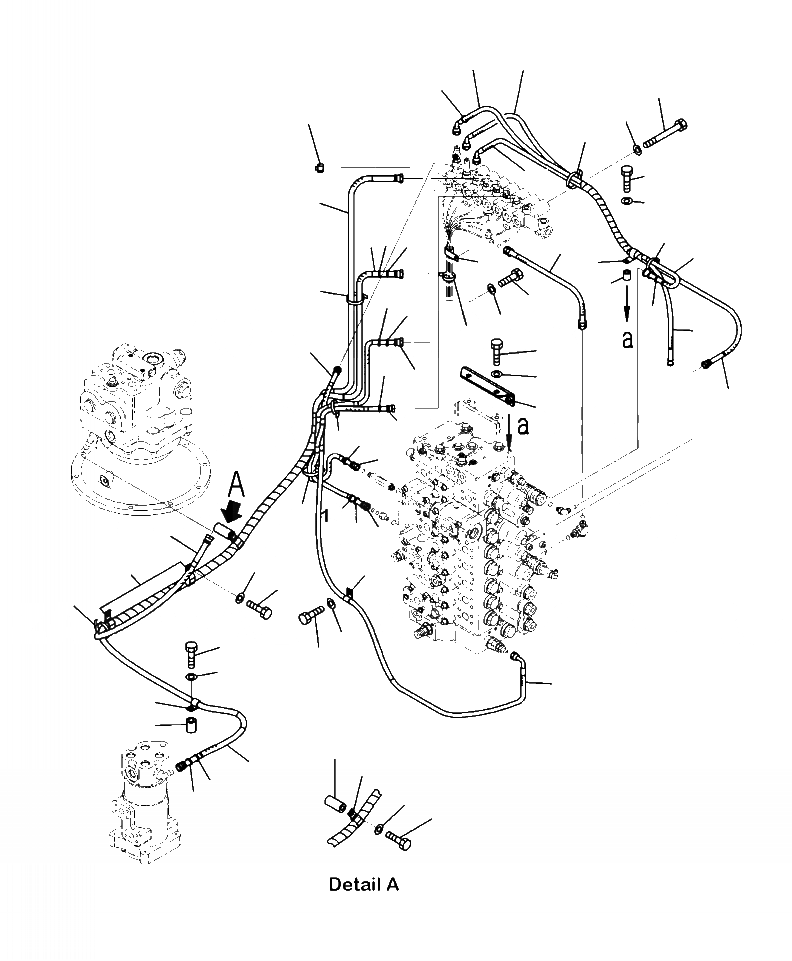 a
a
A
1
Detail A