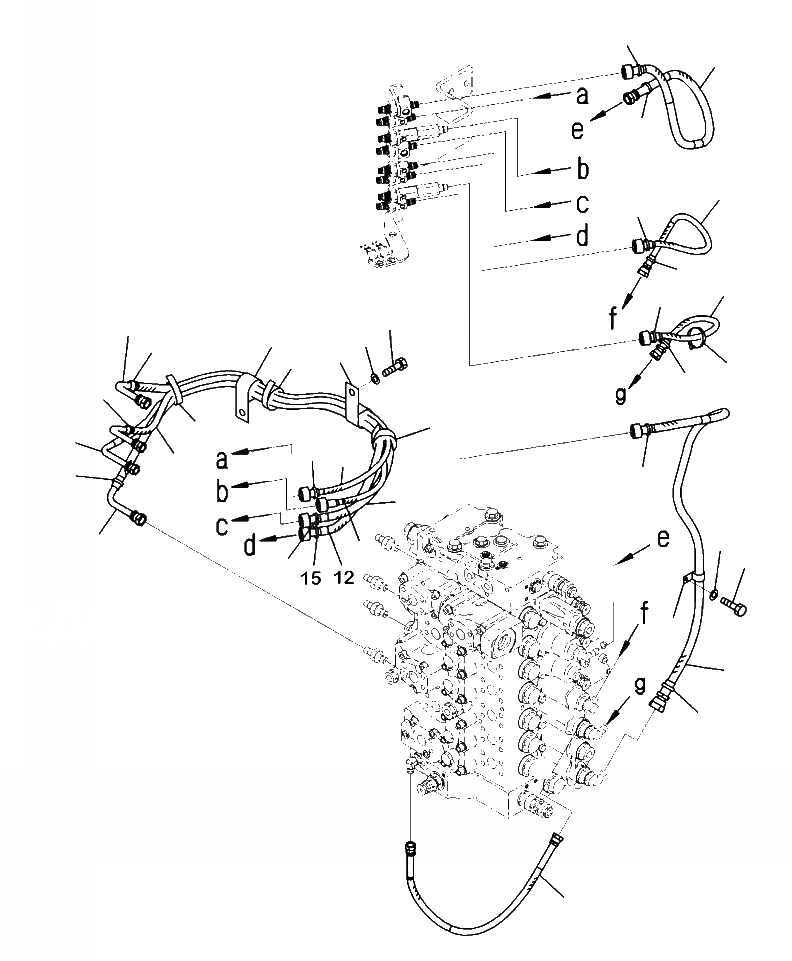 a
e
b
c
d
f
g
a
b
c
d
15
12
e
f
g