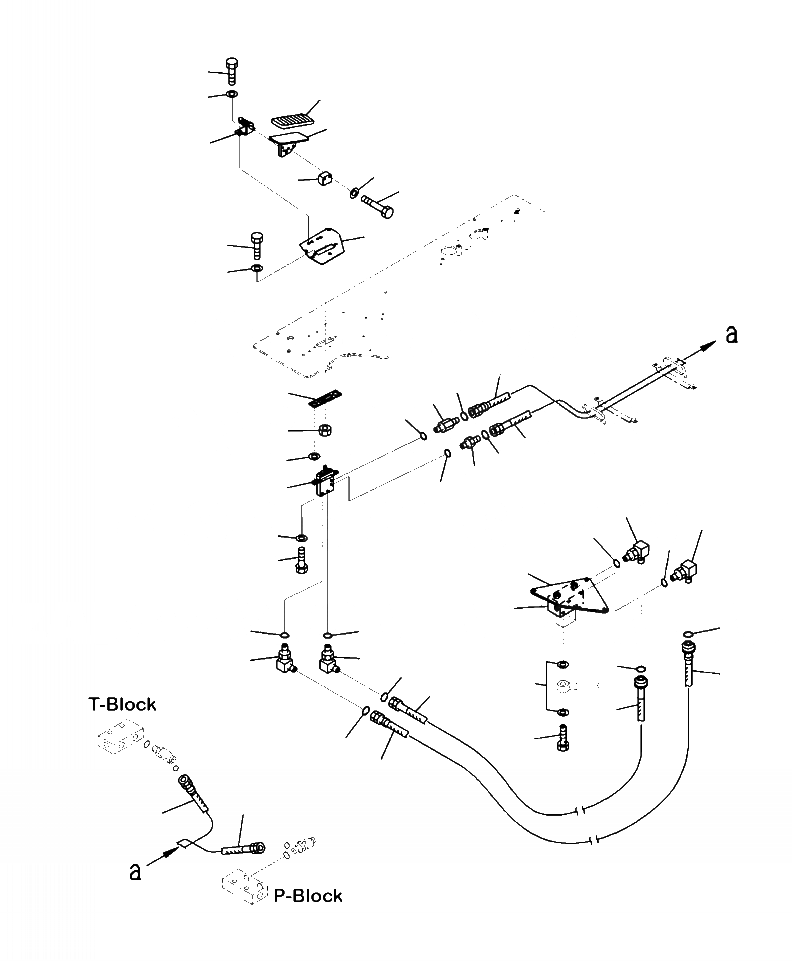 a

T-Block

a

P-Block