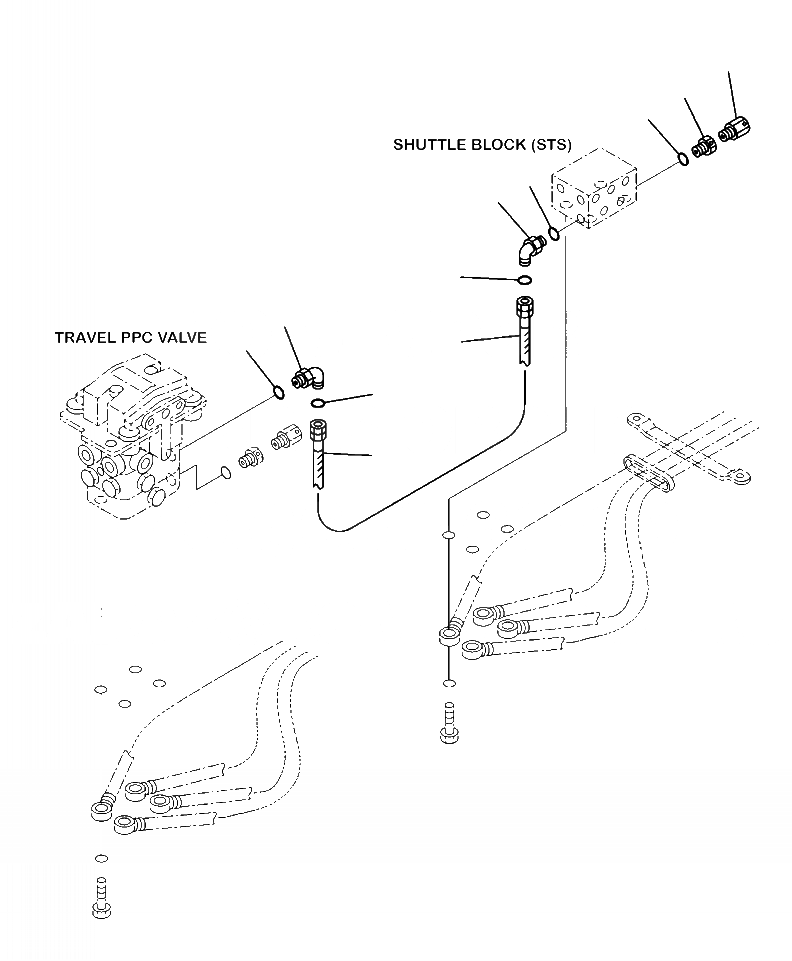 SHUTTLE BLOCK (STS)

TRAVEL PPC VALVE