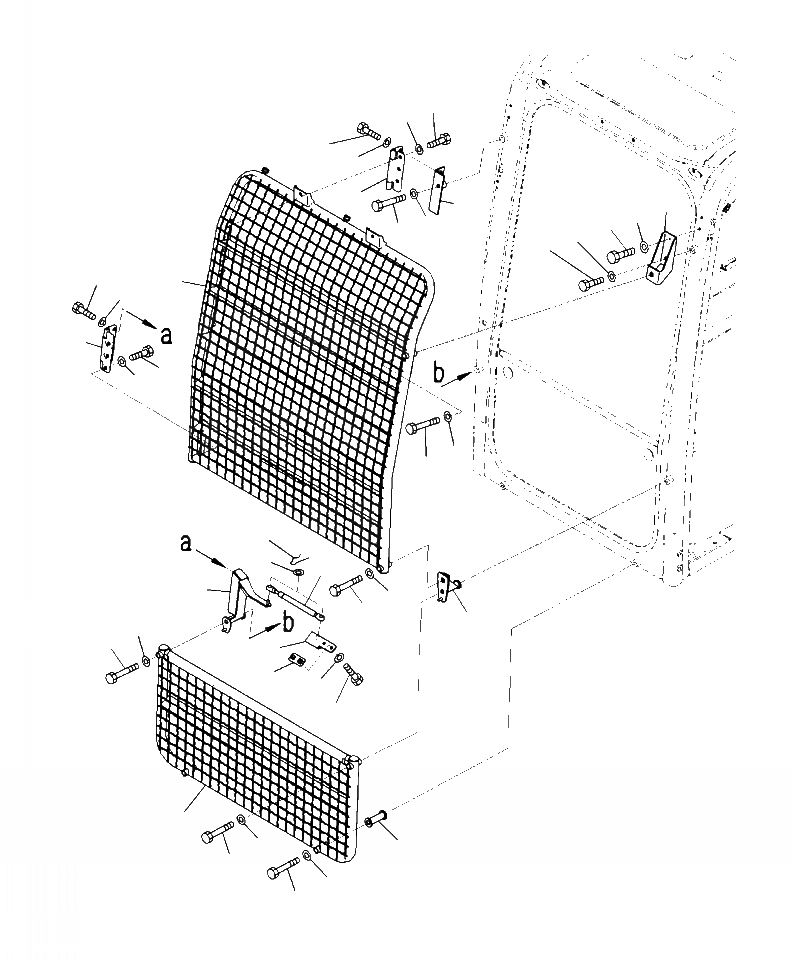 a
b
a
b