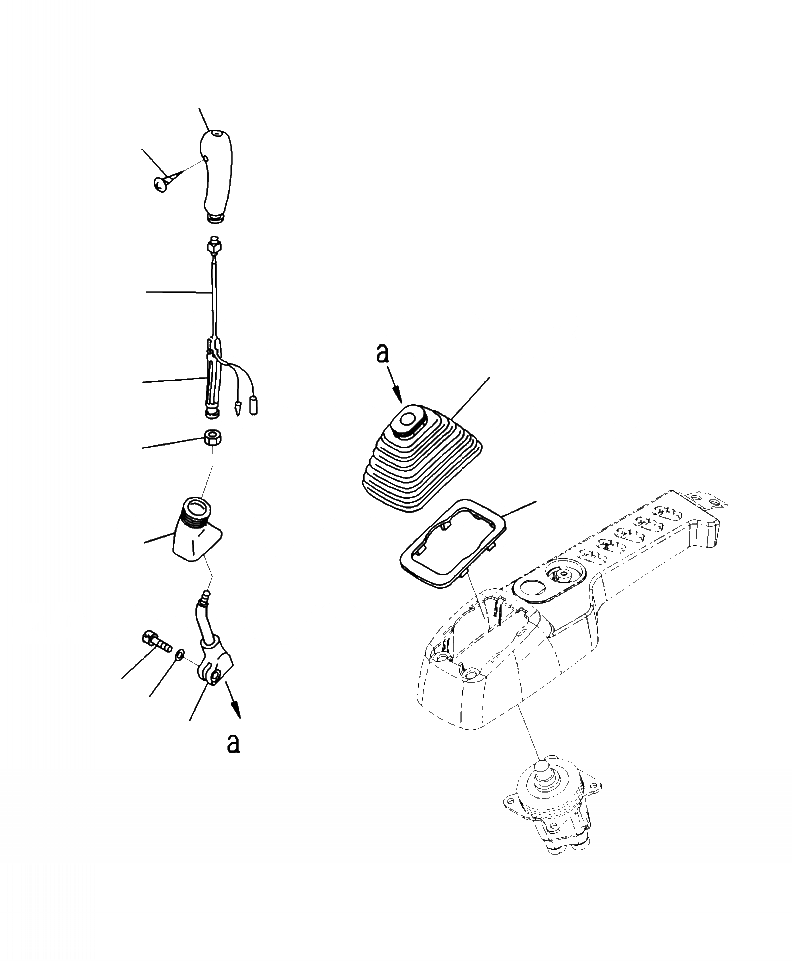 a

a