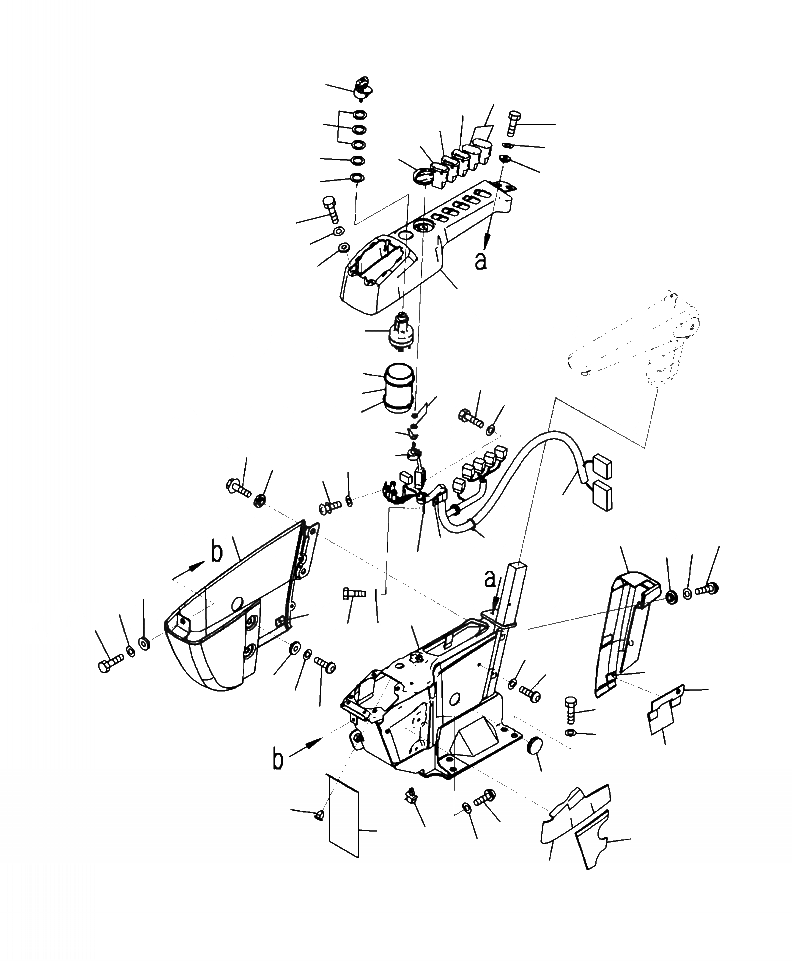 a
b
a
b