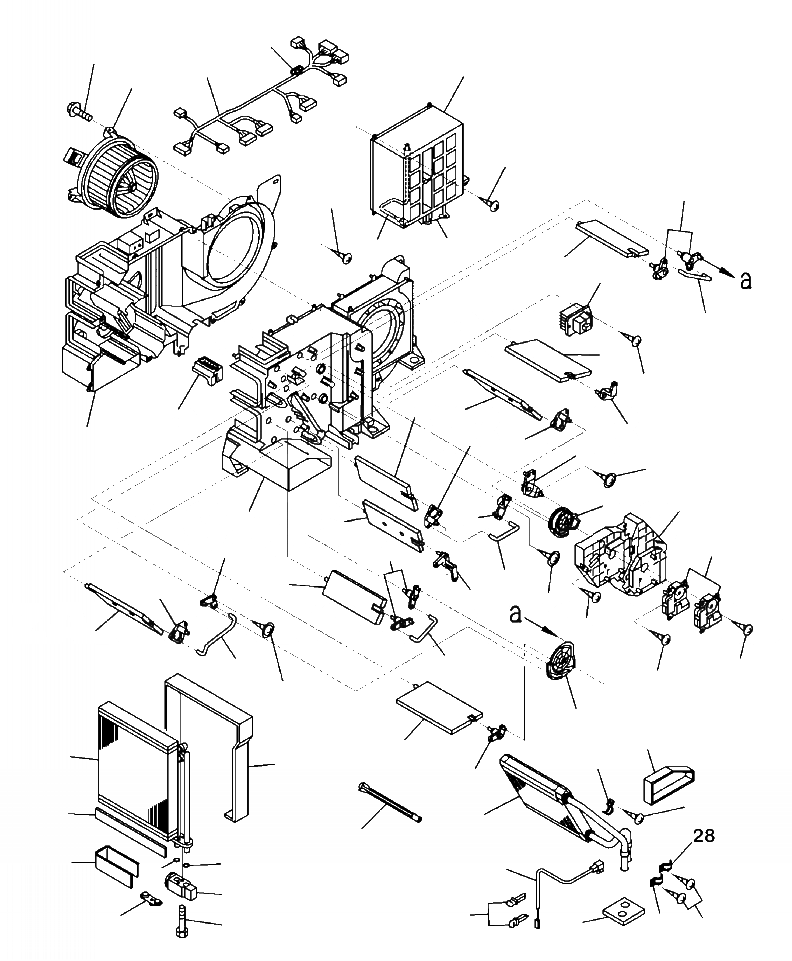 a

a

28