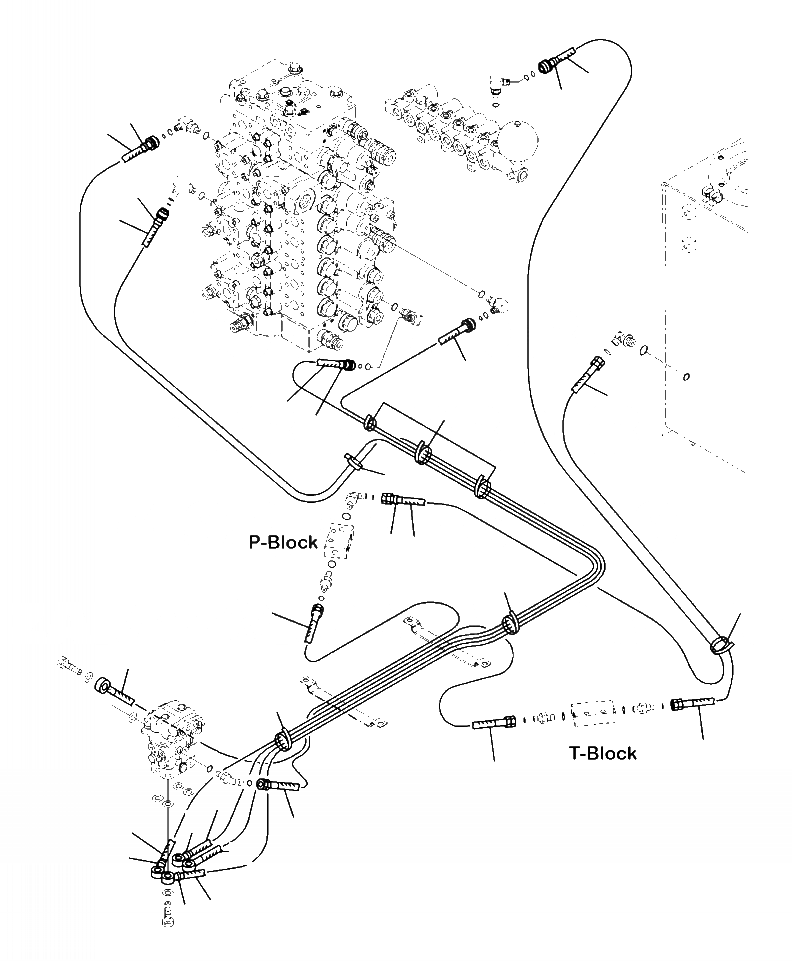 P-Block

T-Block