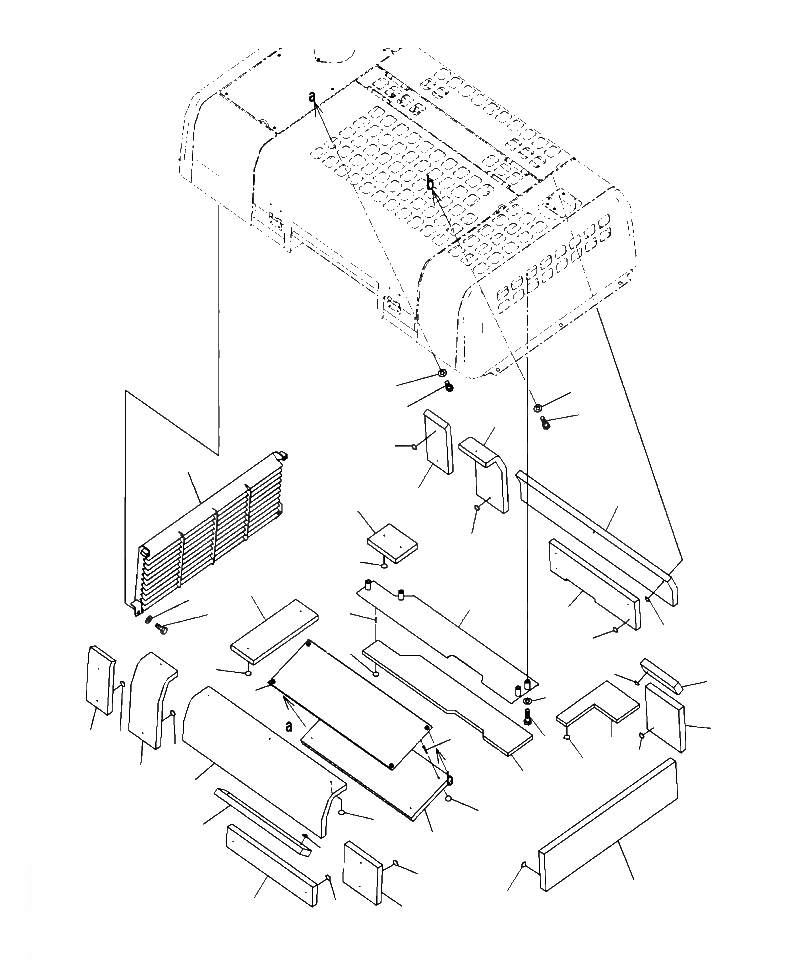 a
b
a