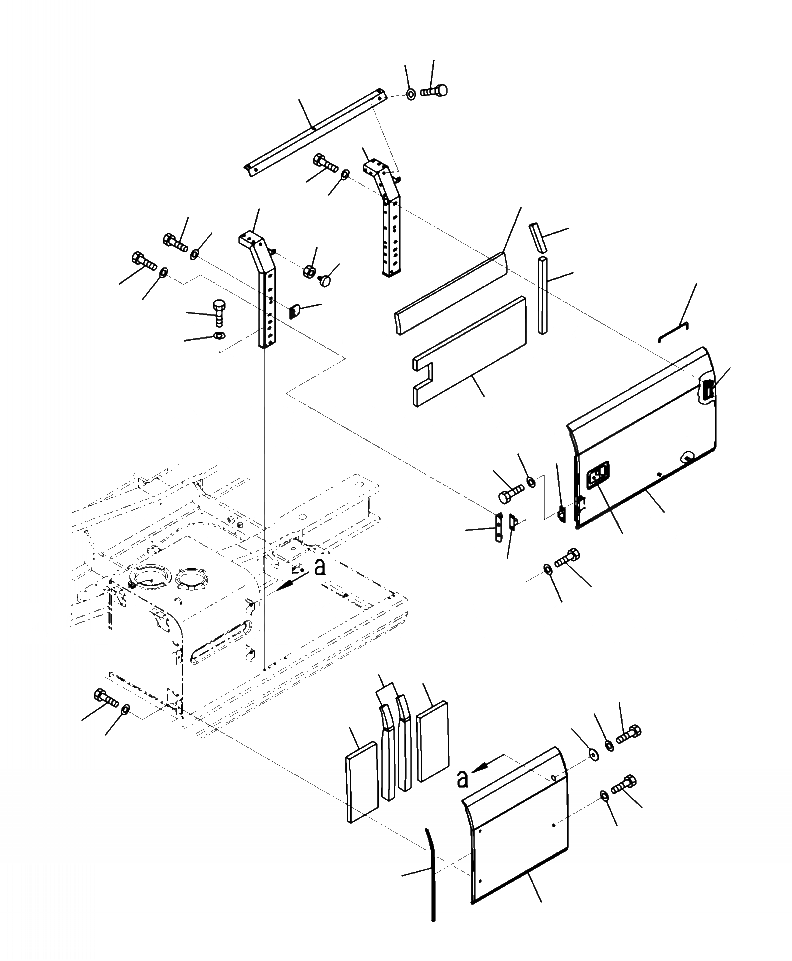 a

a