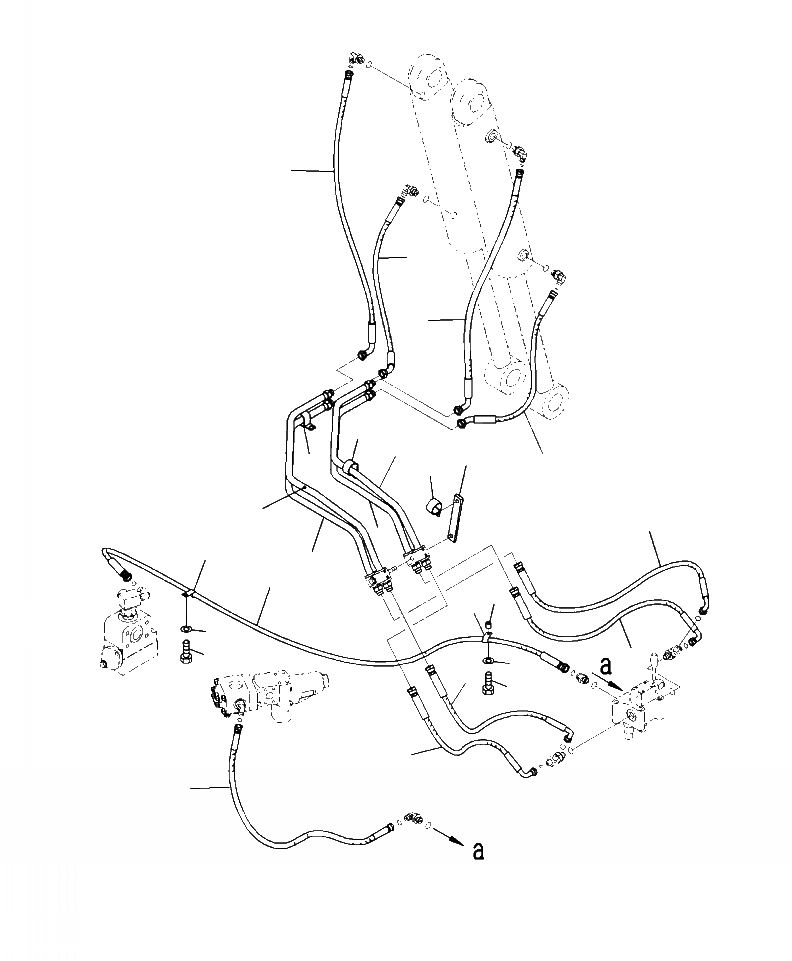 a

a