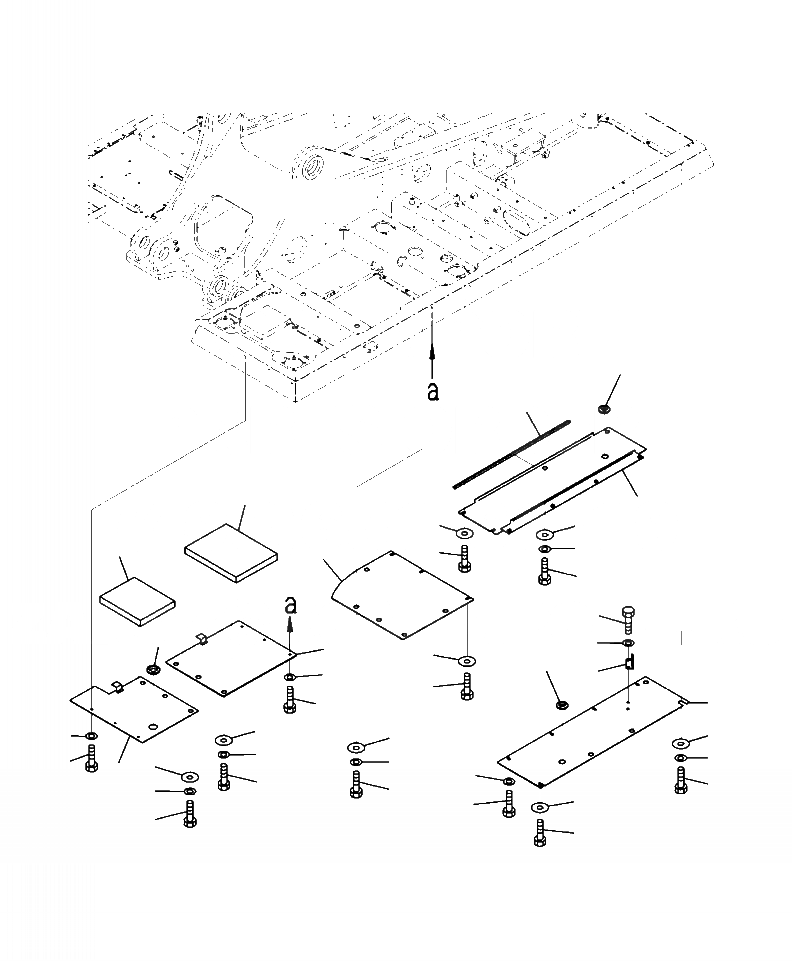 a

a

d