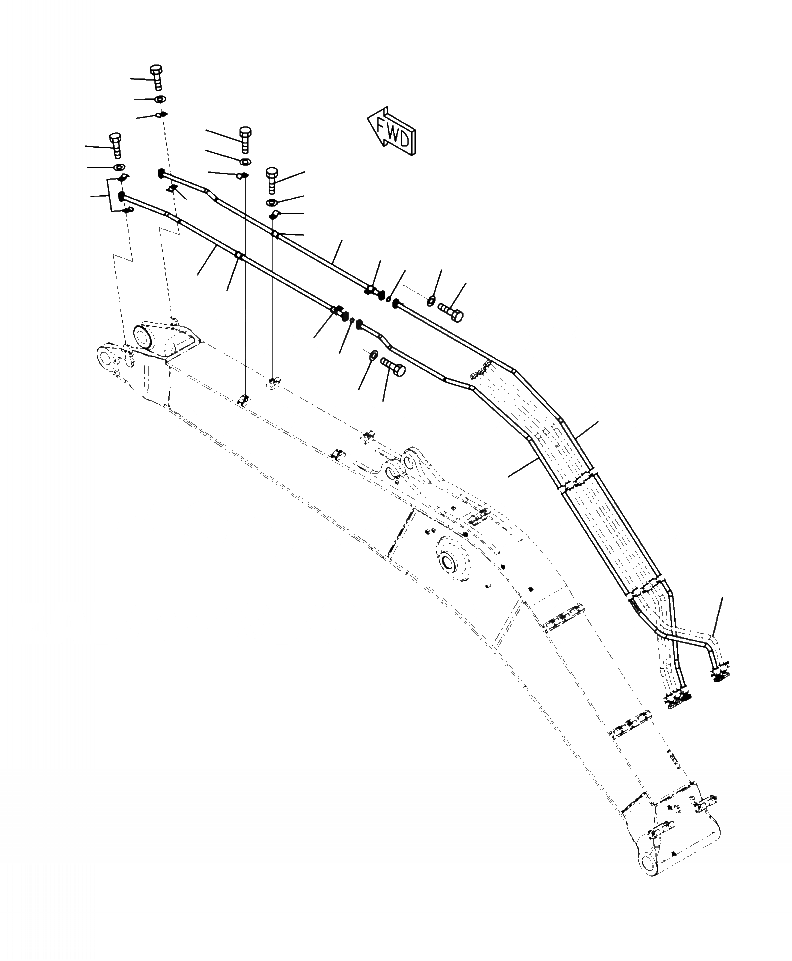 FWD