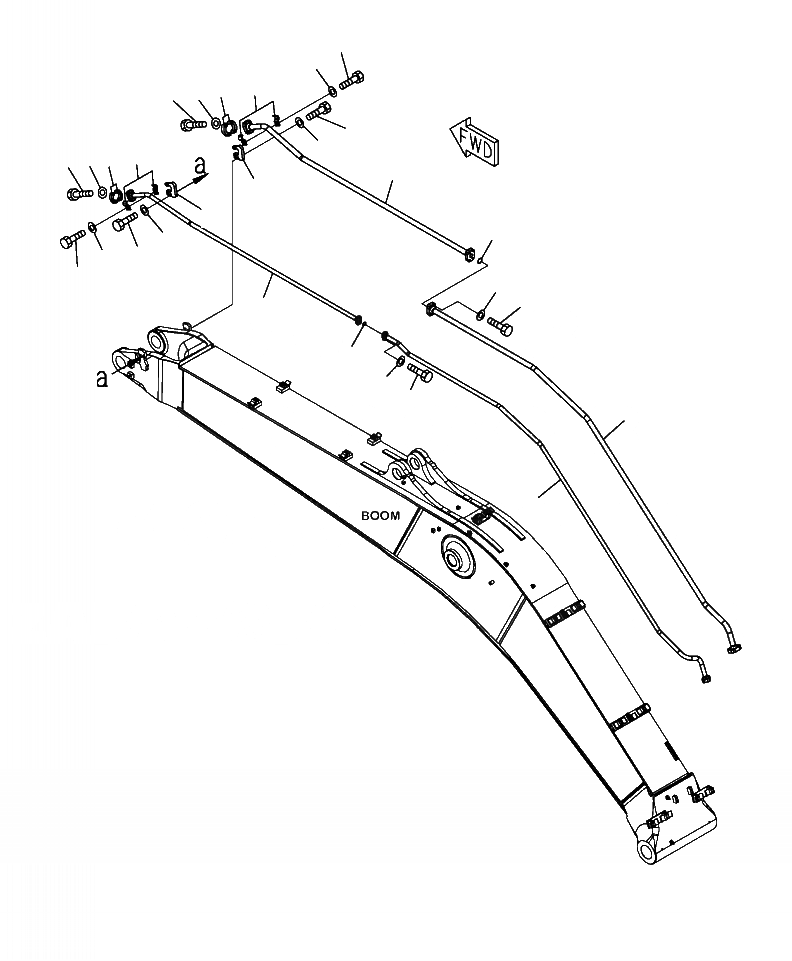 FWD

a

a

BOOM