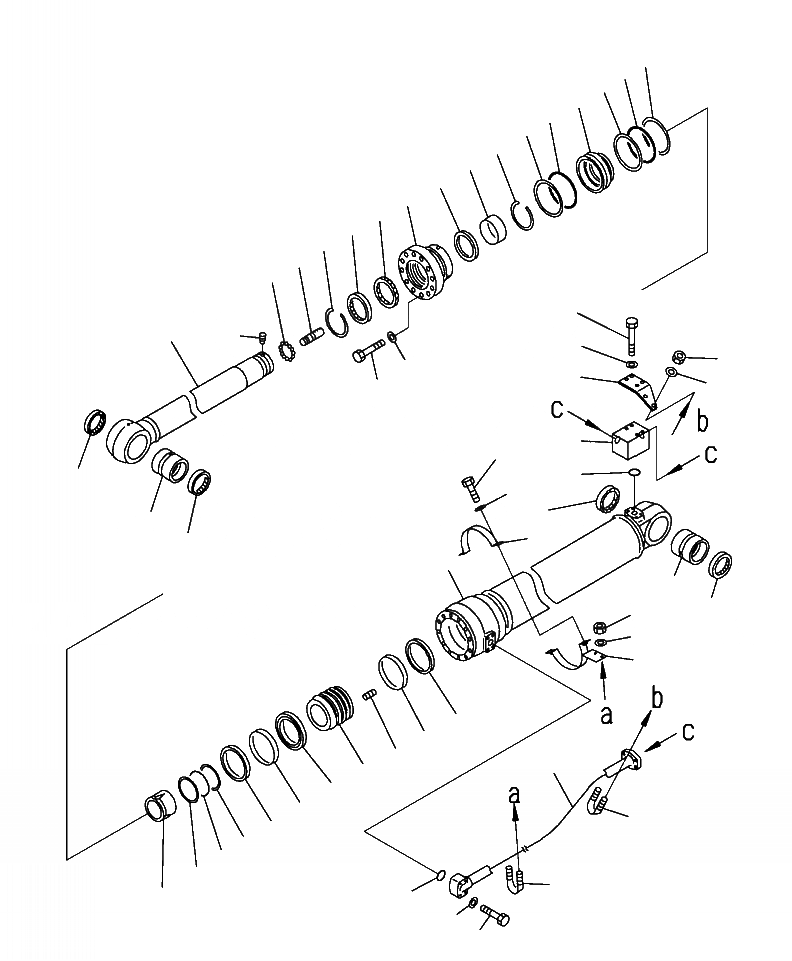 c
b
c
a
b
c
a