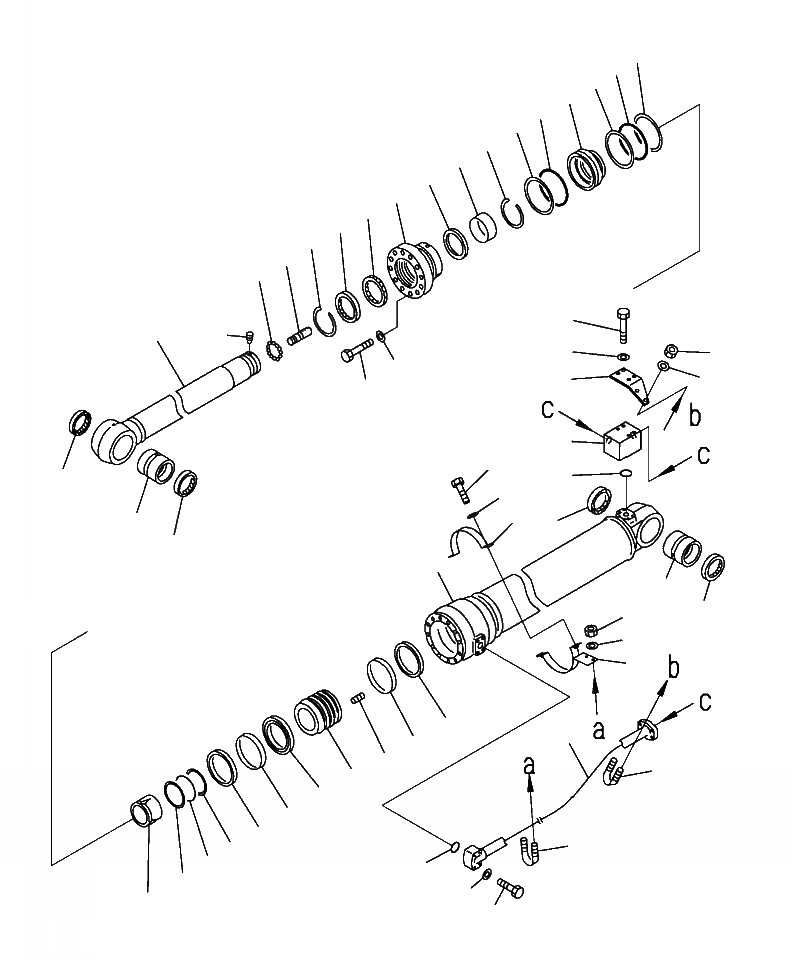 c
b
c
b
c
a
a