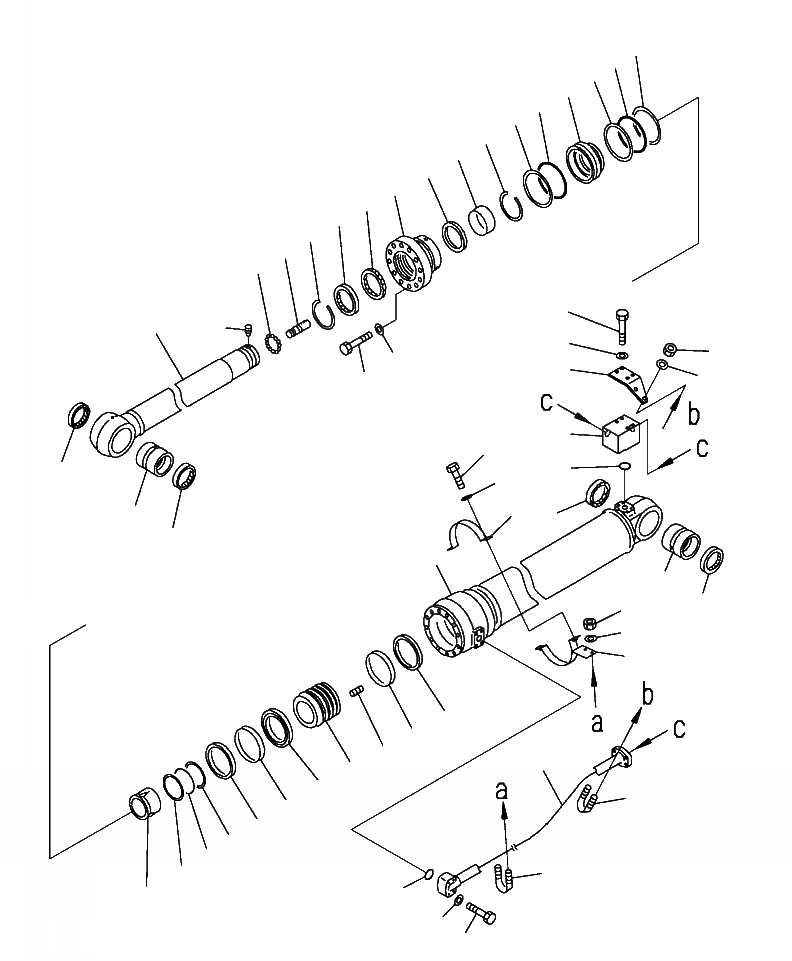 c
b
c
a
b
c
a