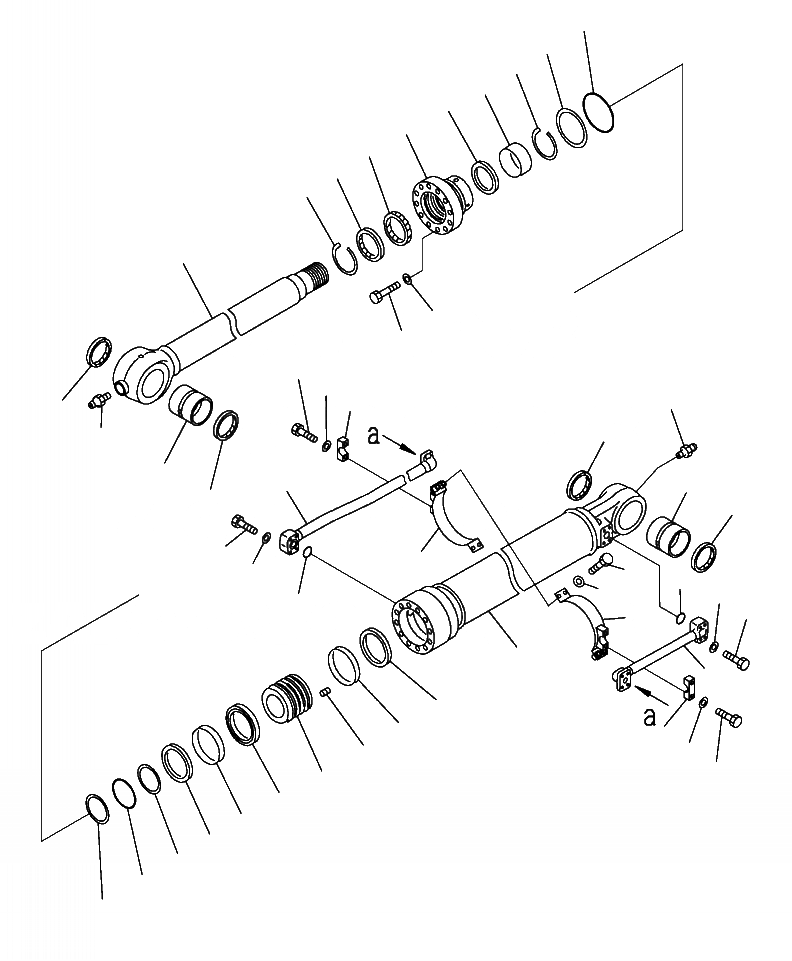 a

a