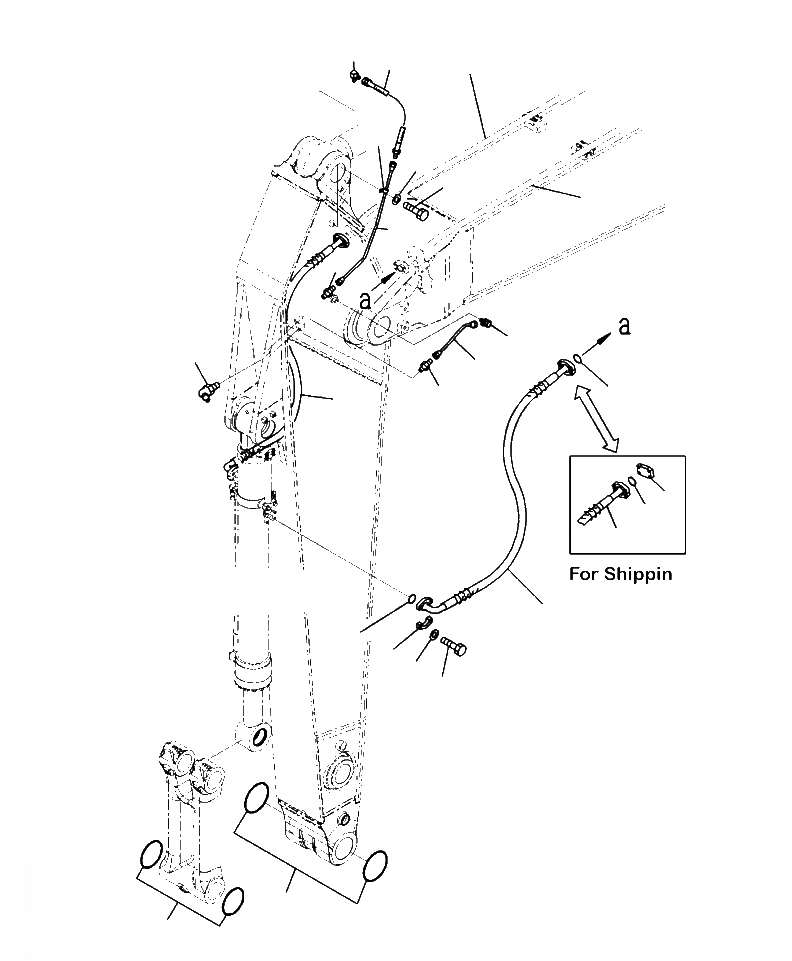 a

a

For Shippin