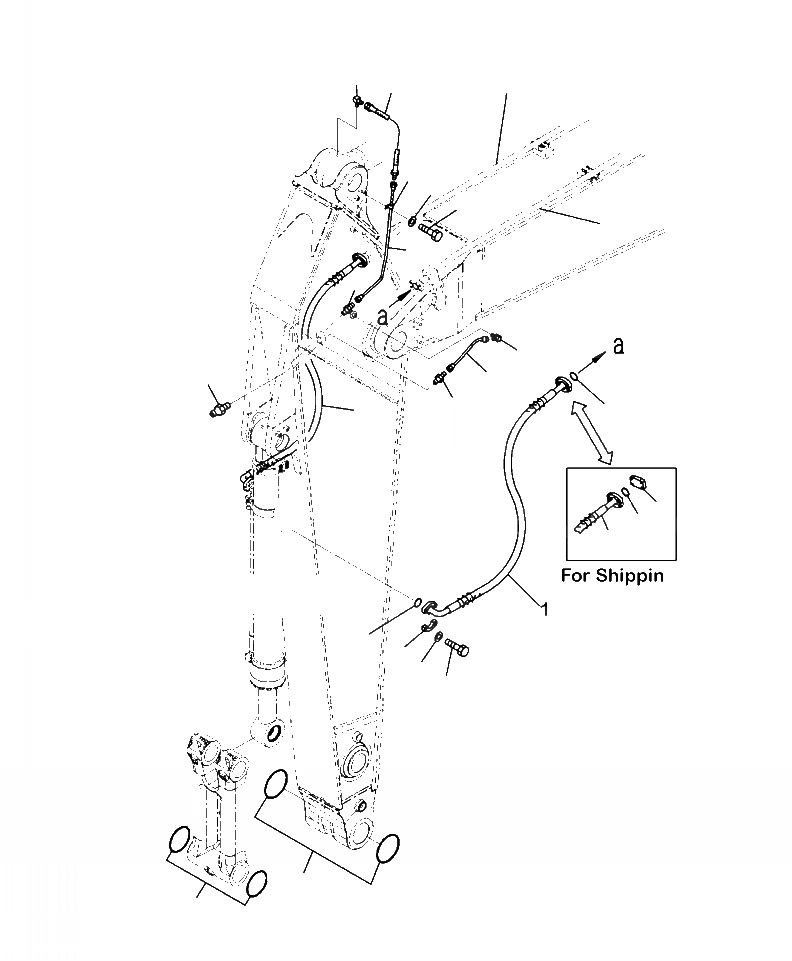 a

a

For Shippin

1