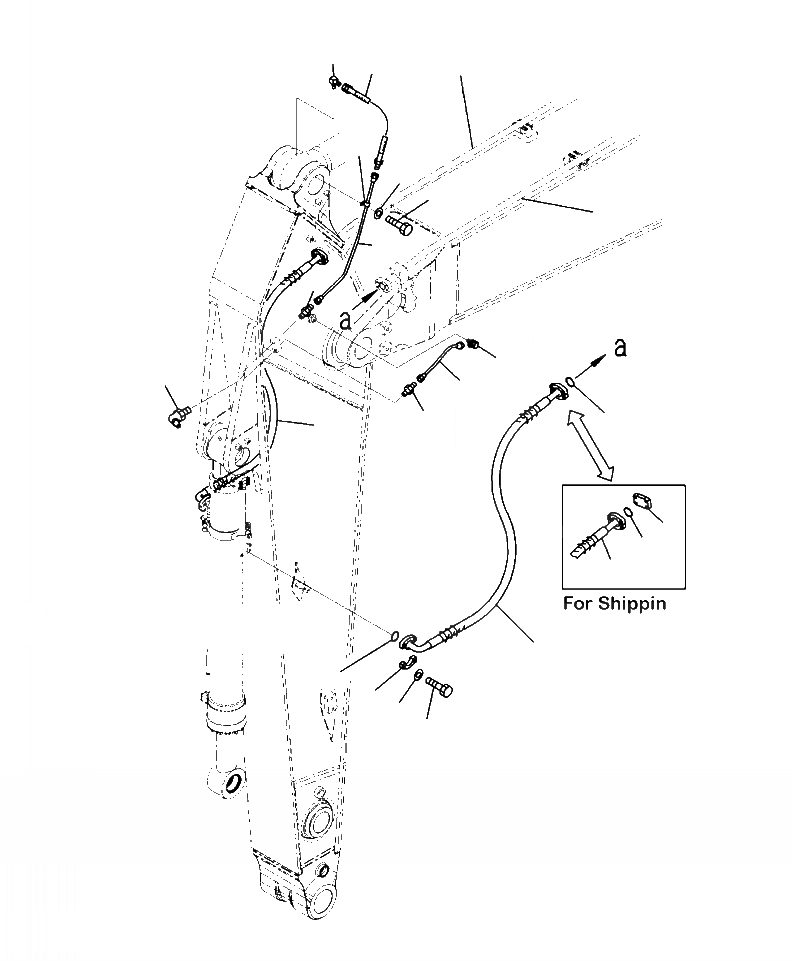 a

a

For Shippin