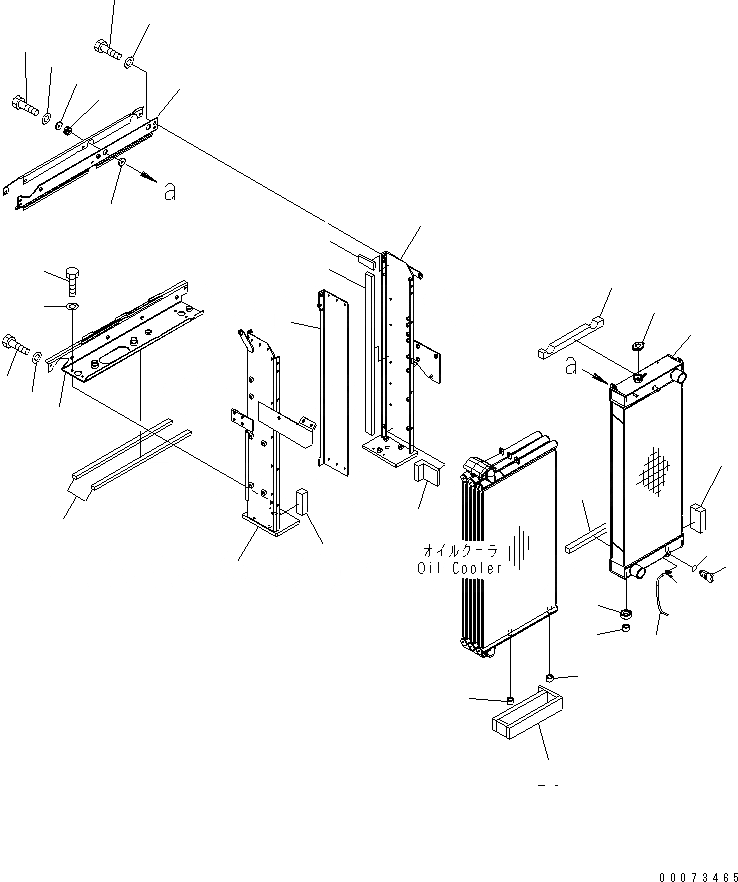 a

a

オイルクーラ
Oil Cooler

00073465