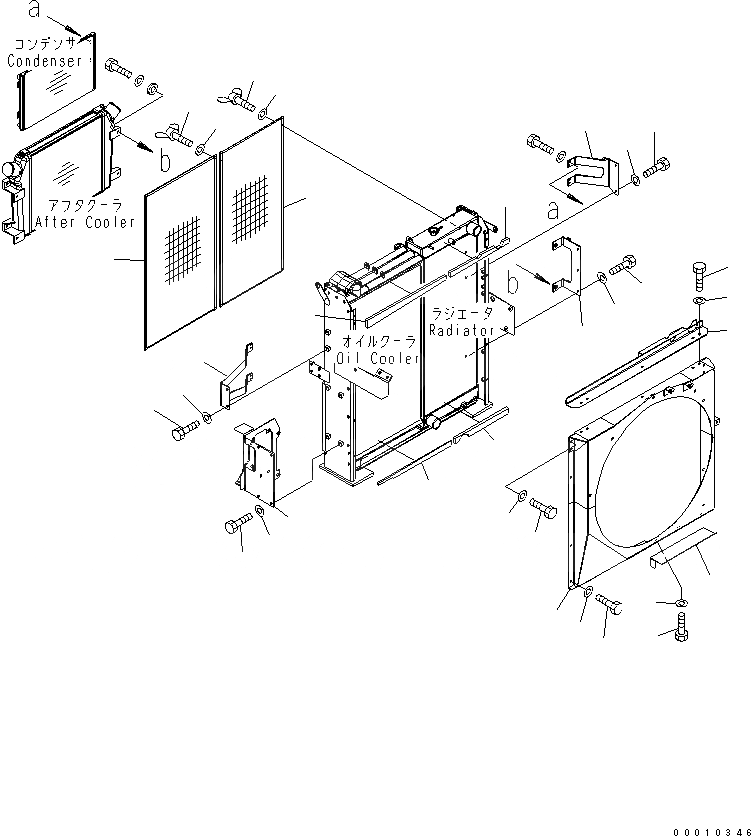 a
コンデンサ
Condenser
b
アフタクーラ
After Cooler
a
b
ラジエータ
Radiator
オイルクーラ
Oil Cooler
00010346